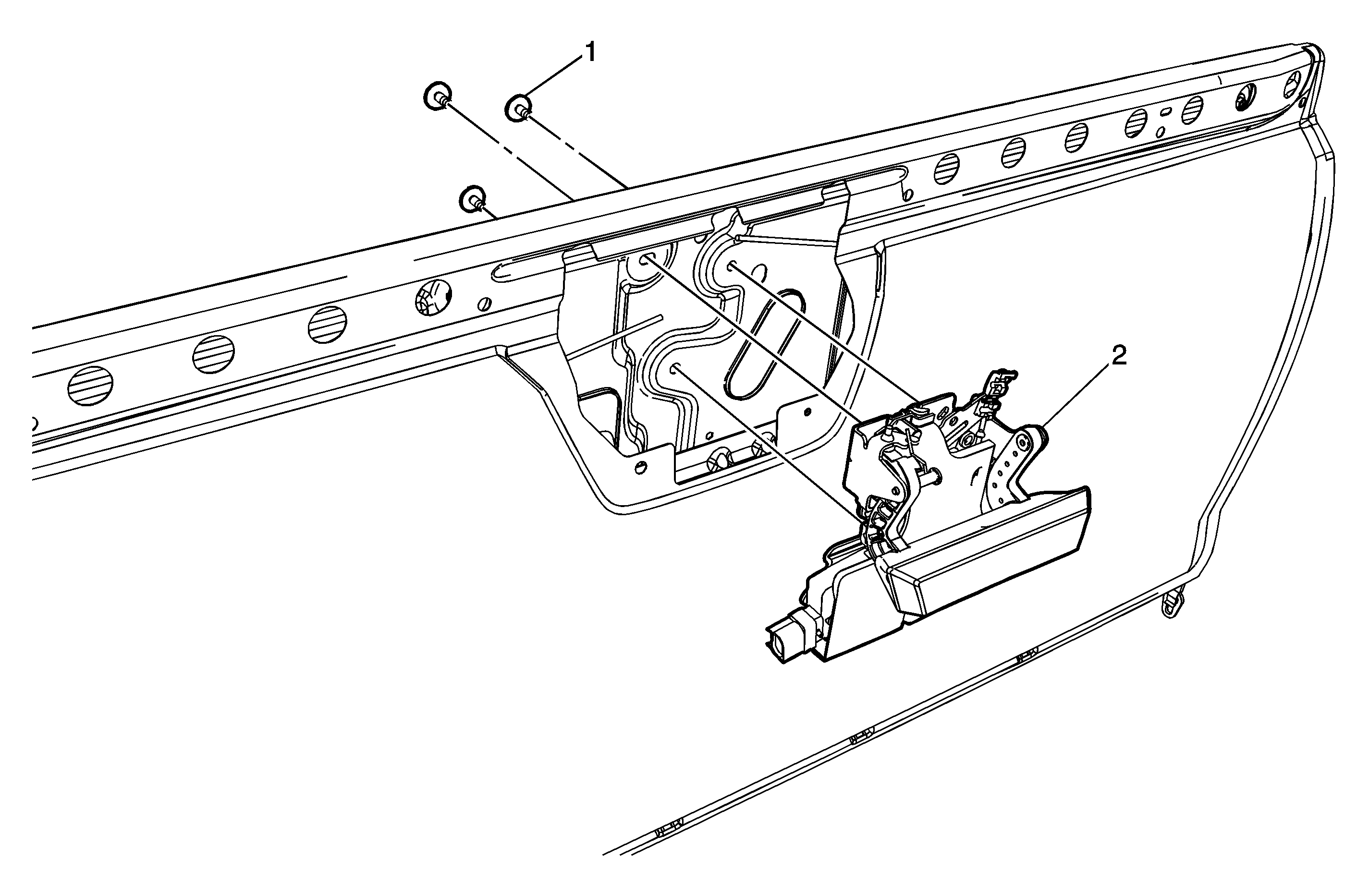 1

2