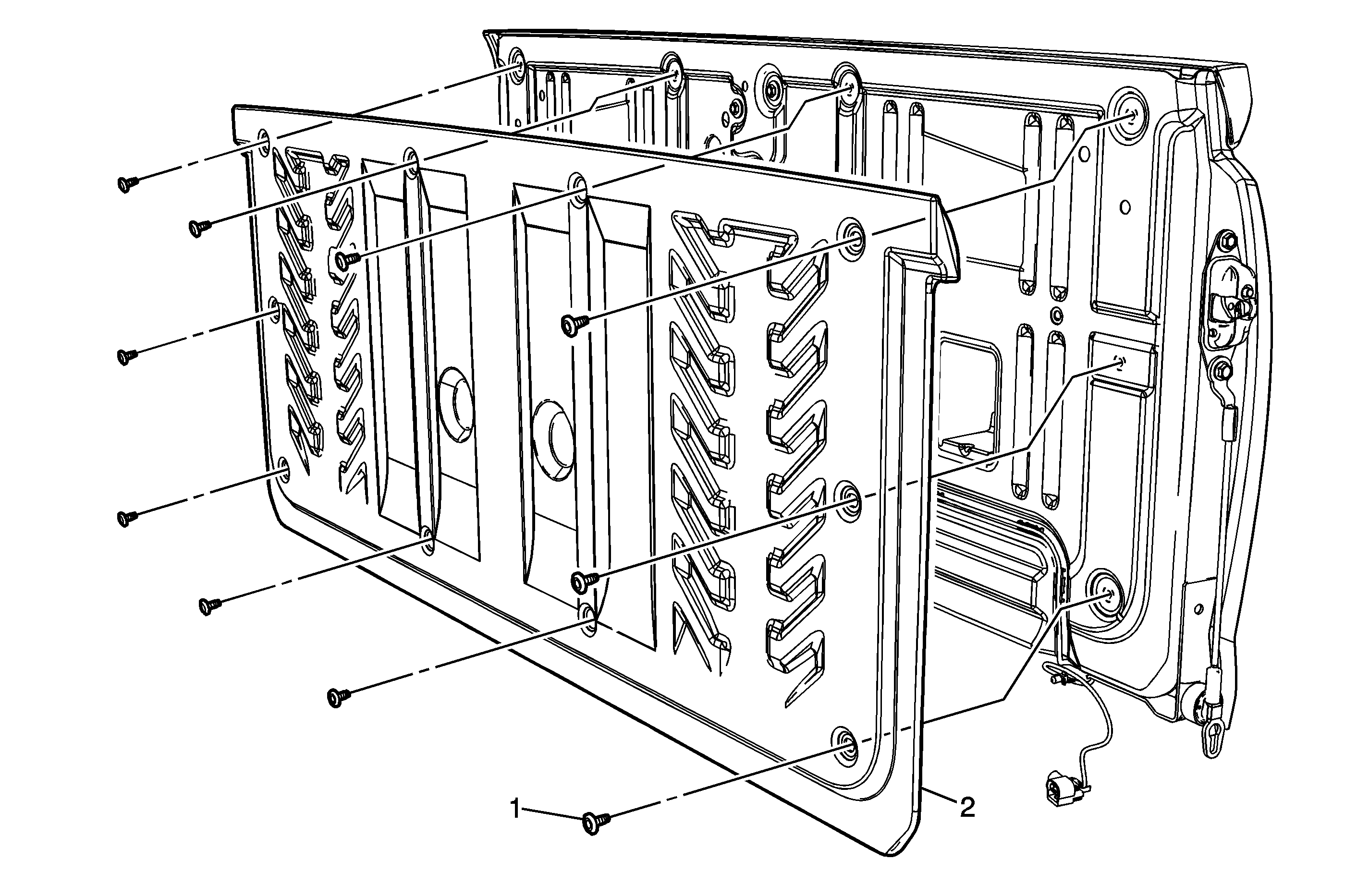 1
2