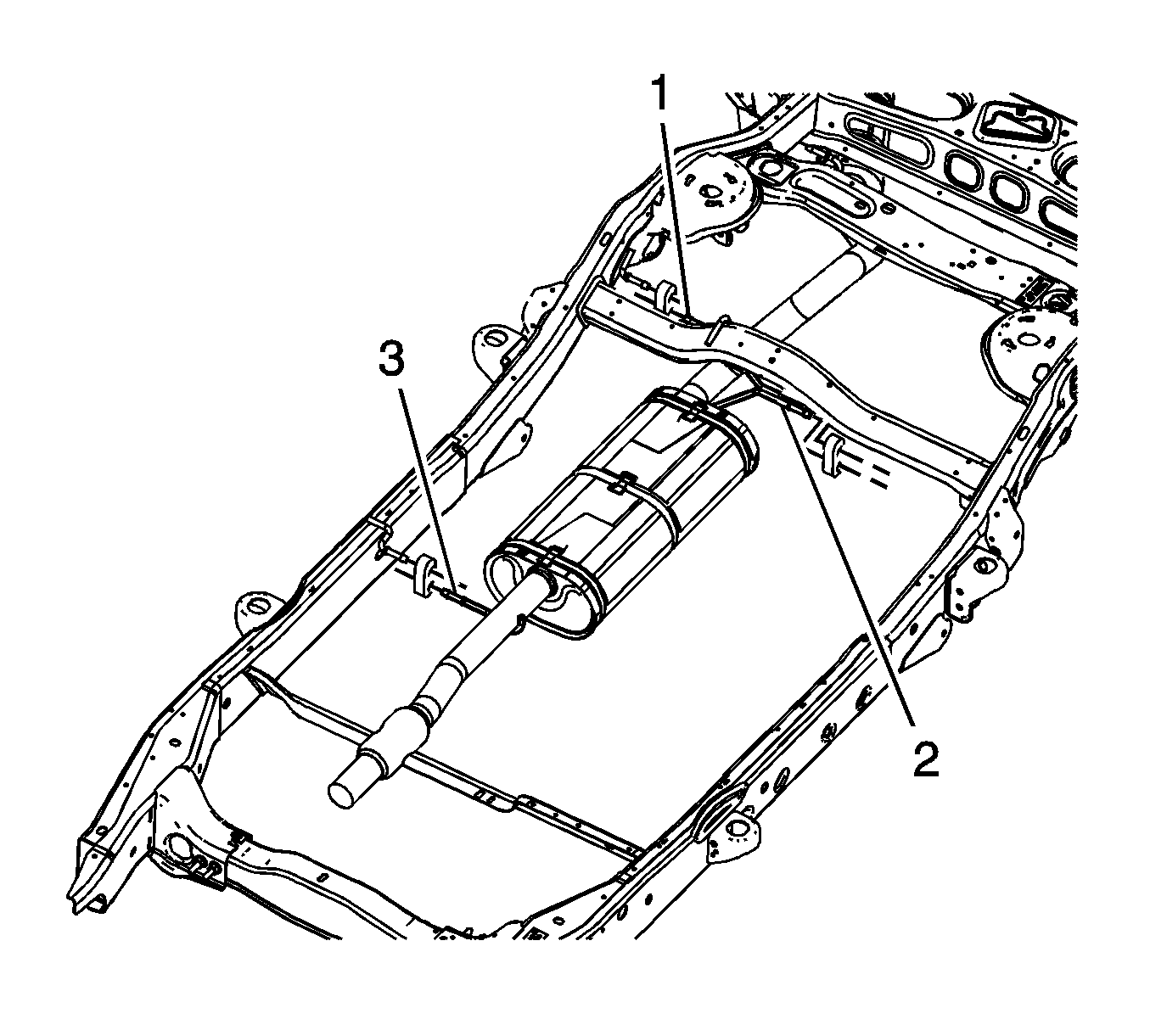 1
3
2