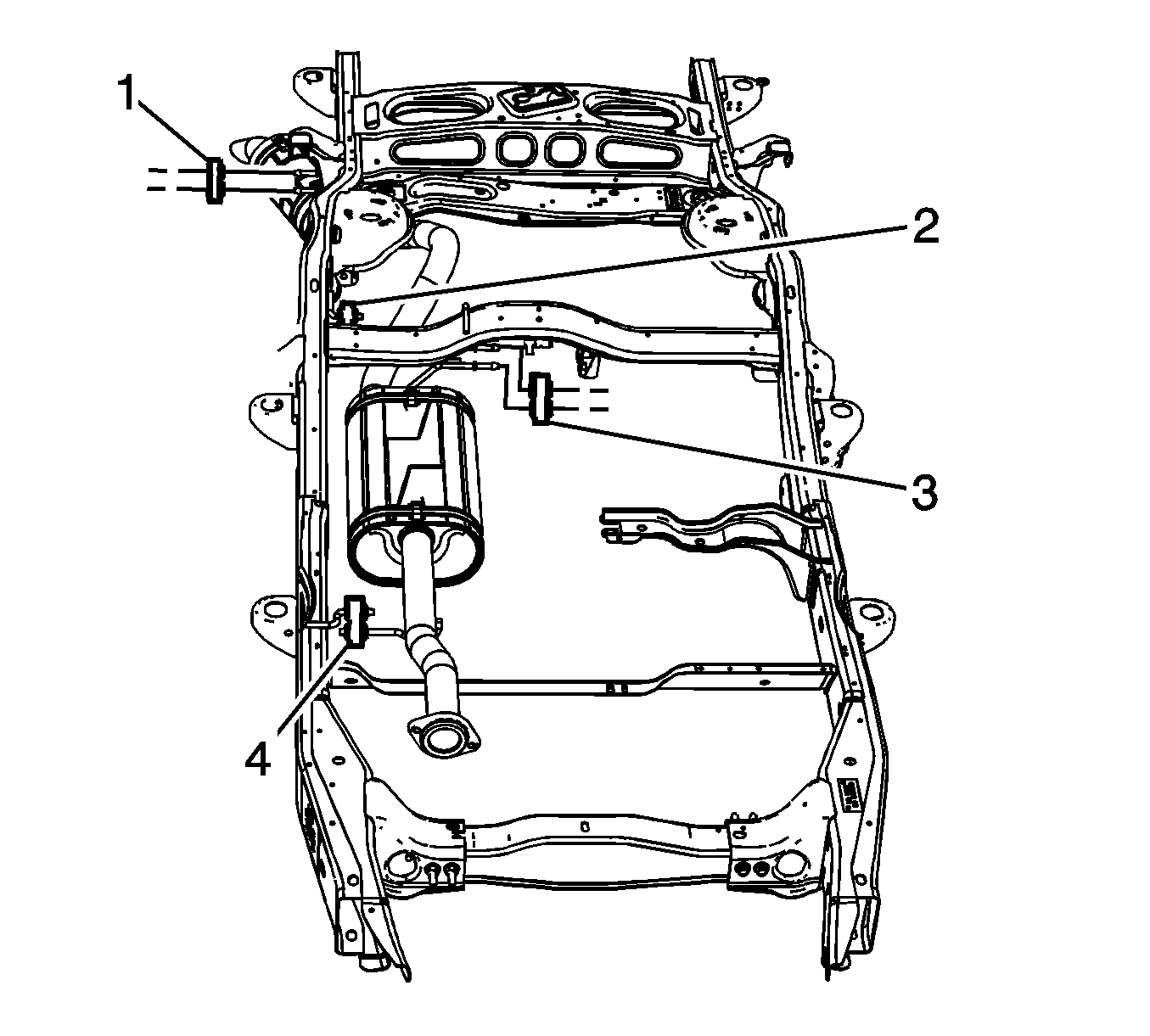 1
2
3
4