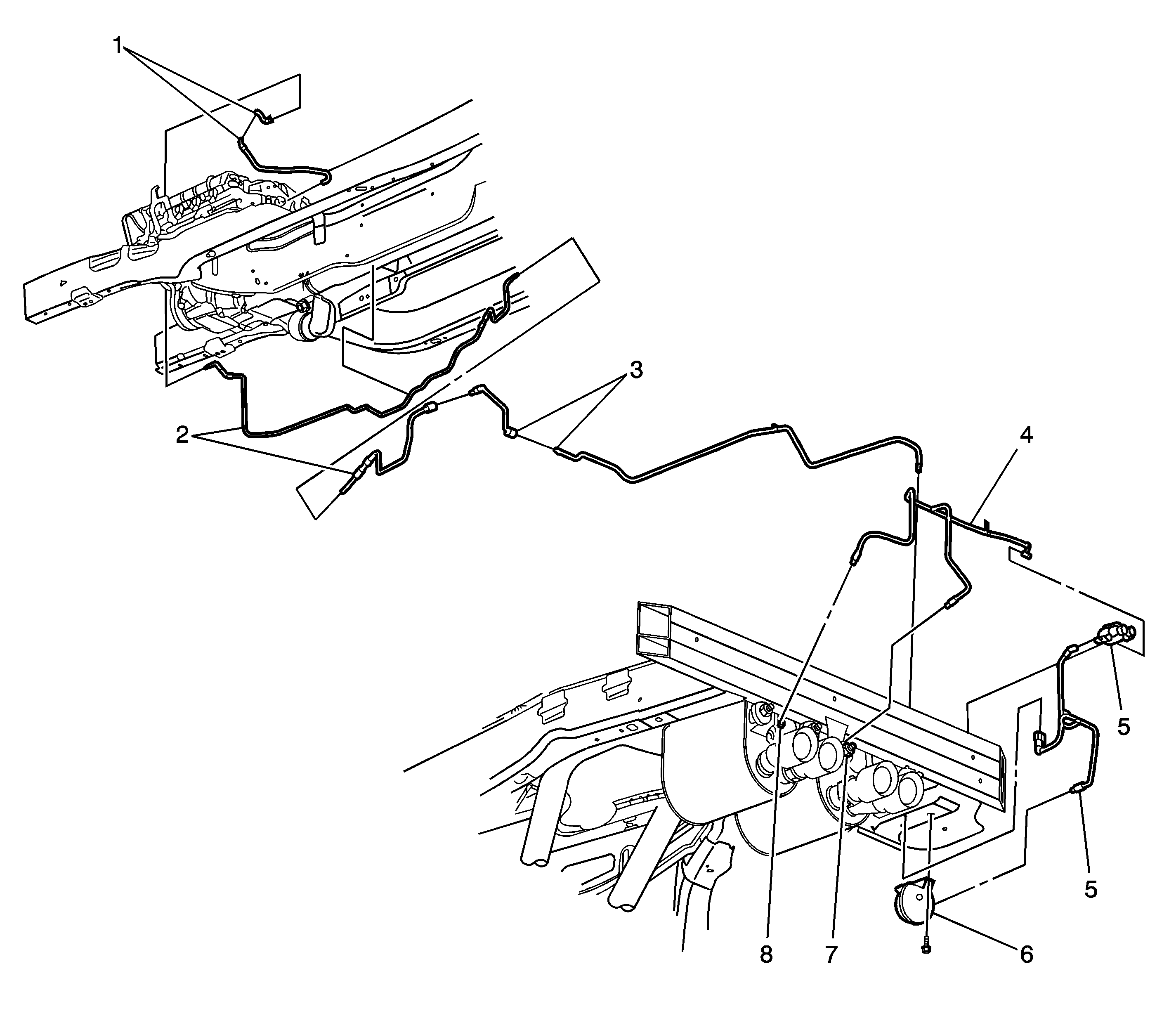 1
2
3
4
5
5
8
7
6