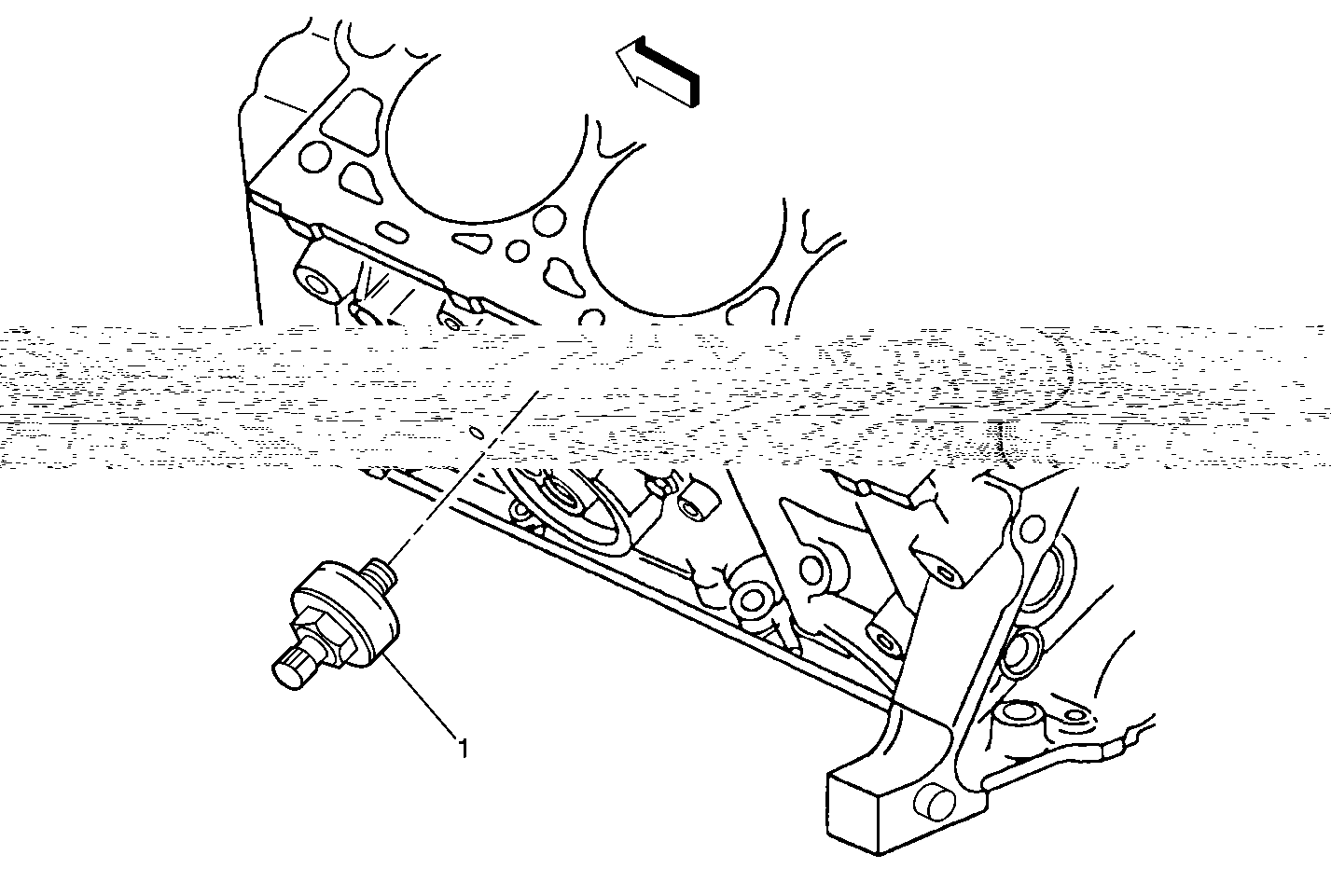 1