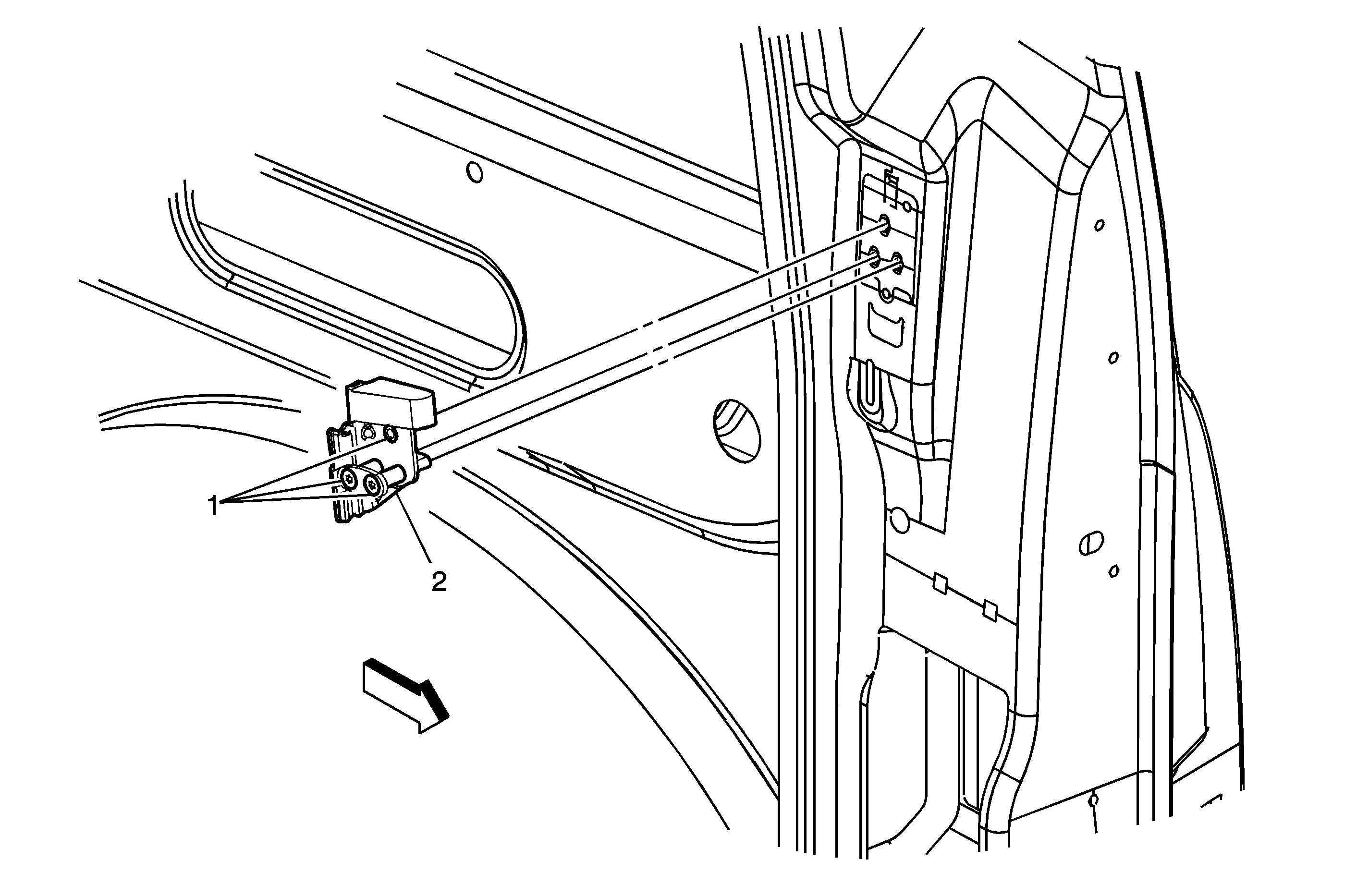 1
2