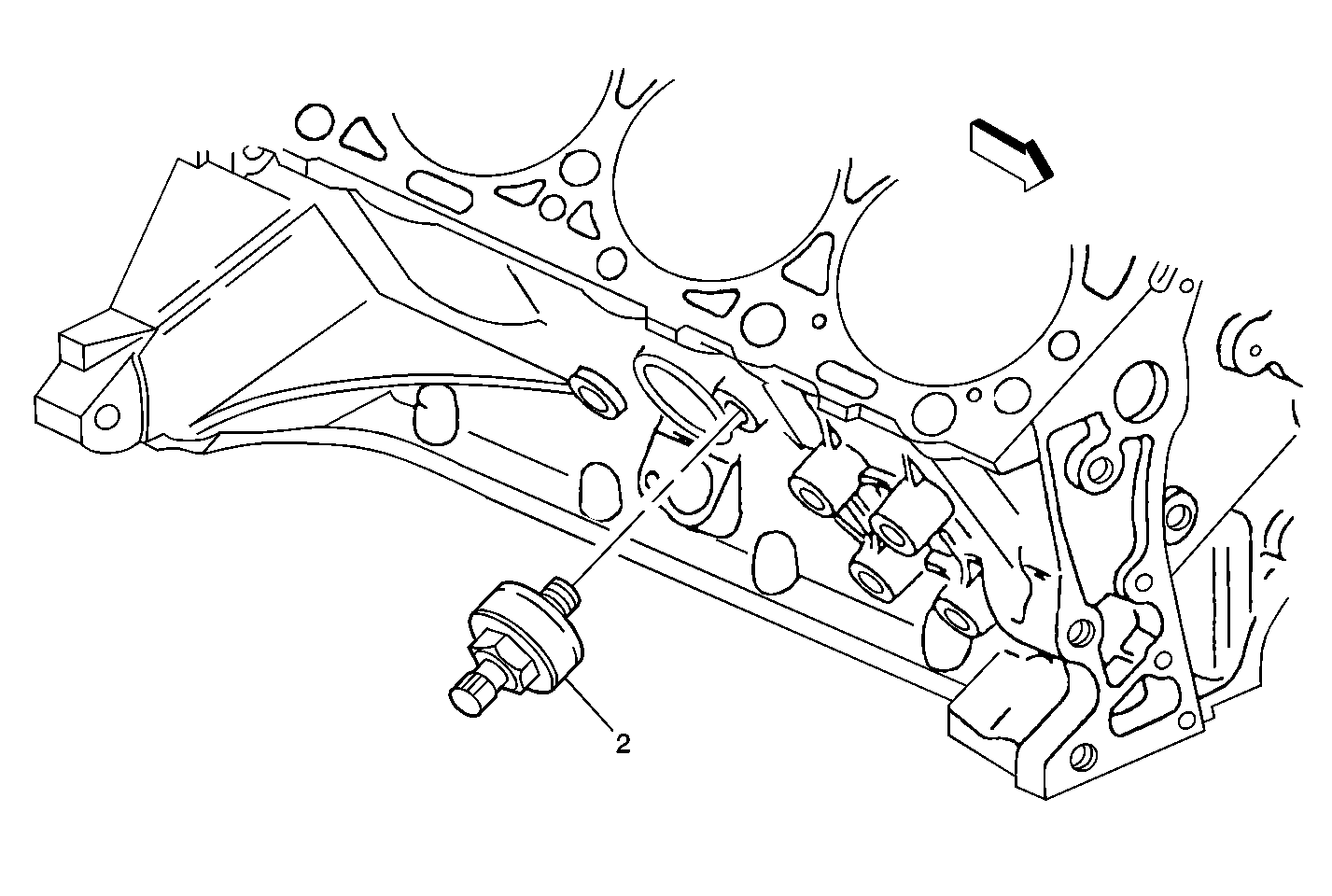 2