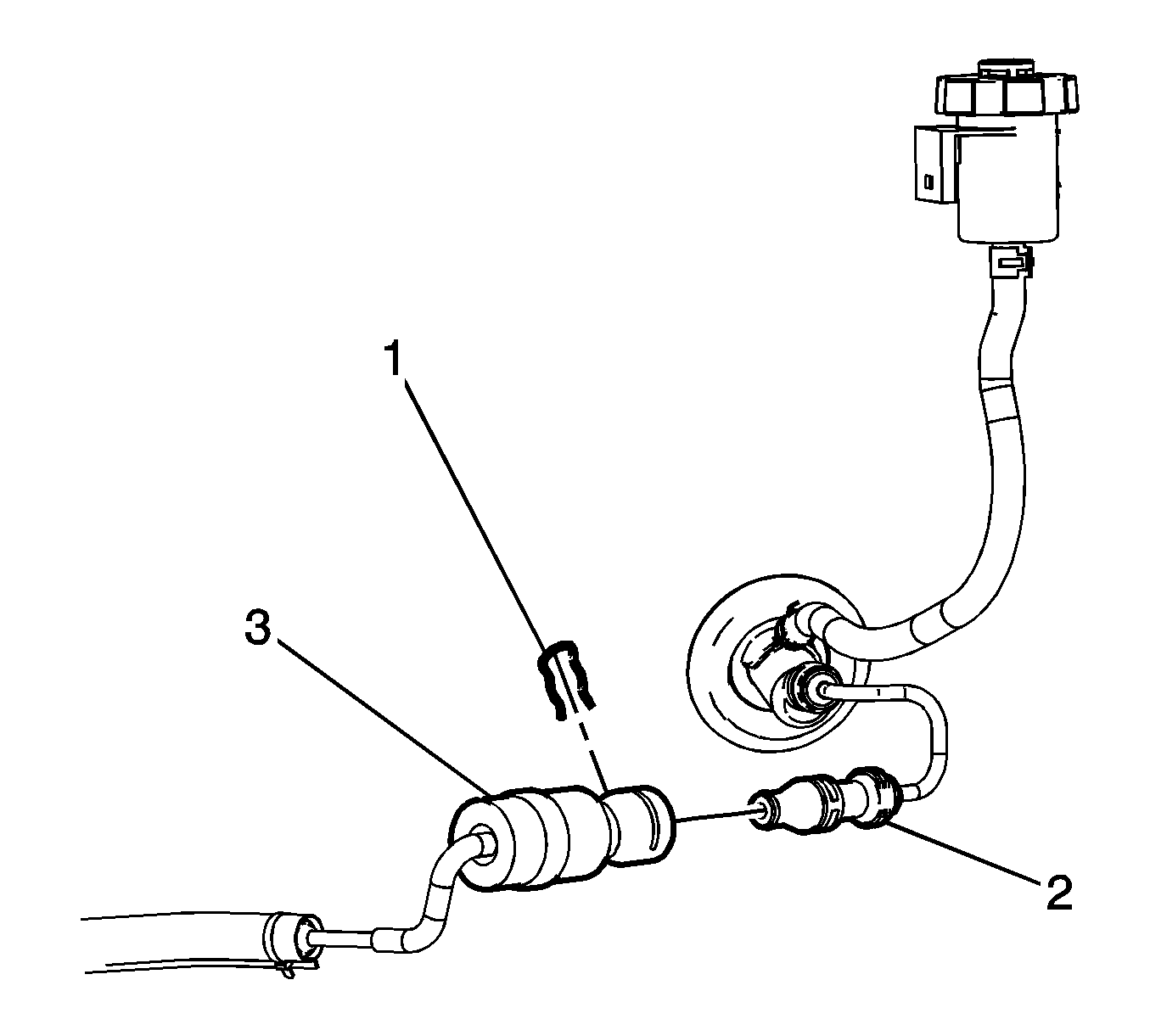 1
3
2