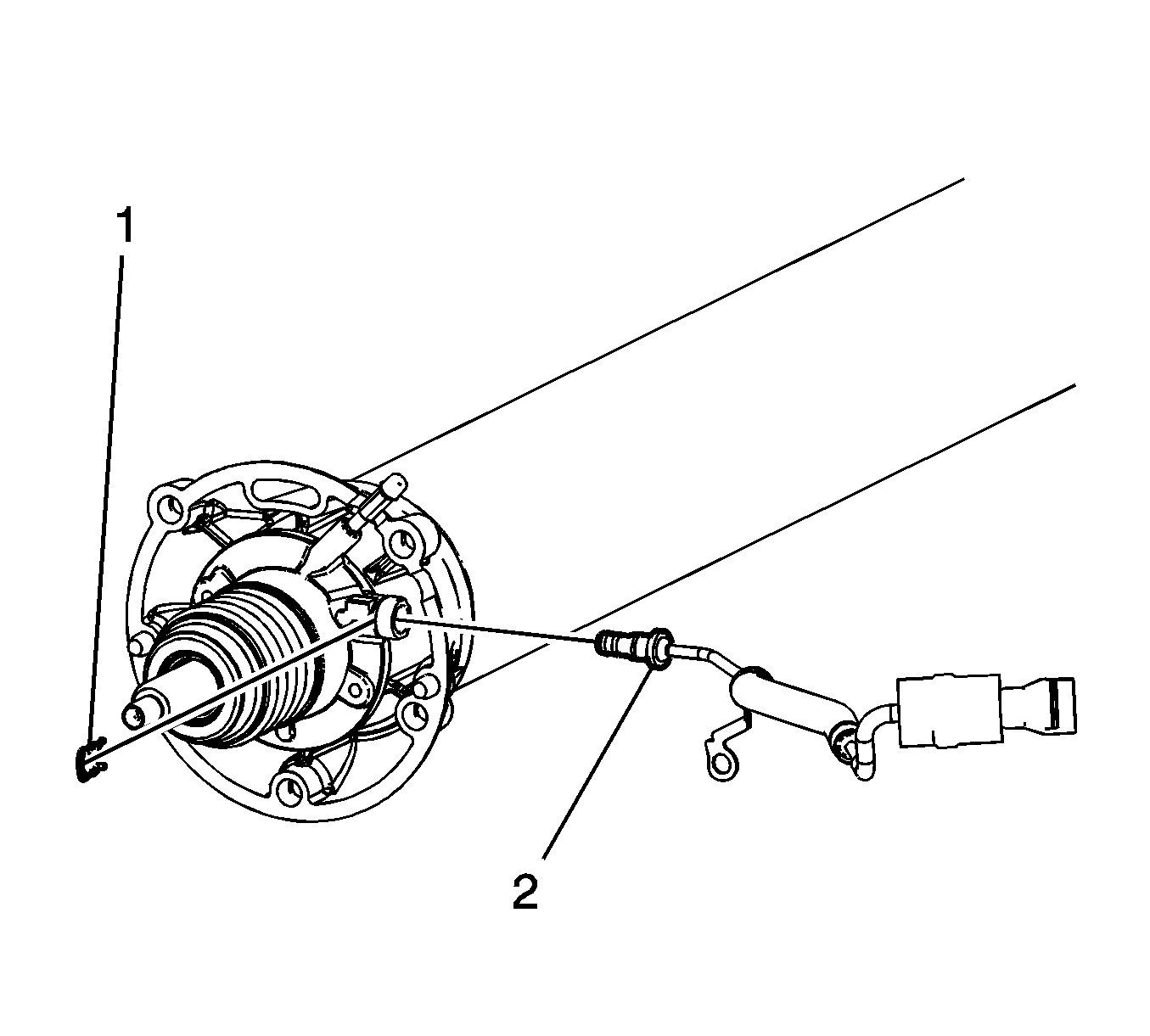 1

2