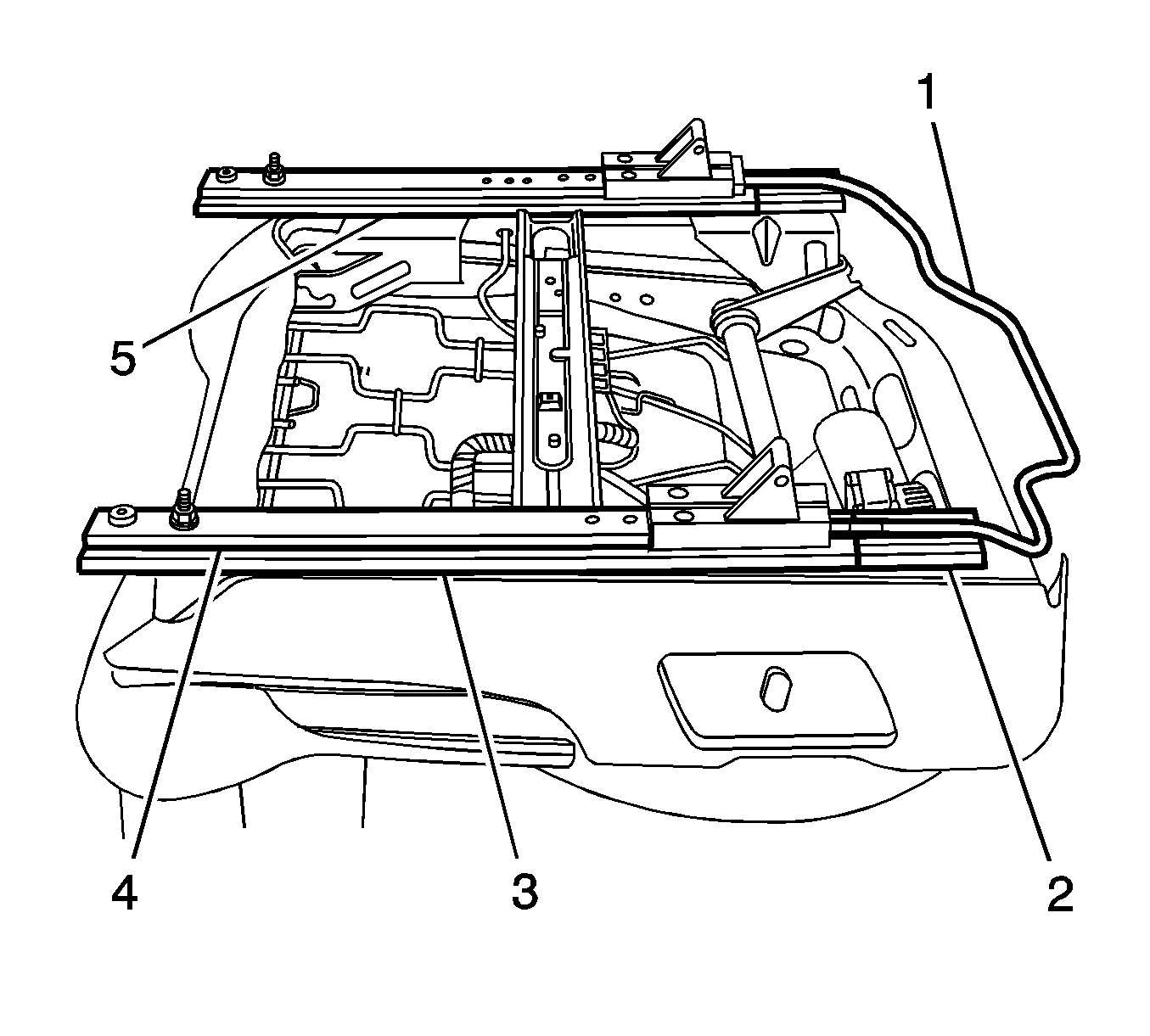 1
5
4
3
2