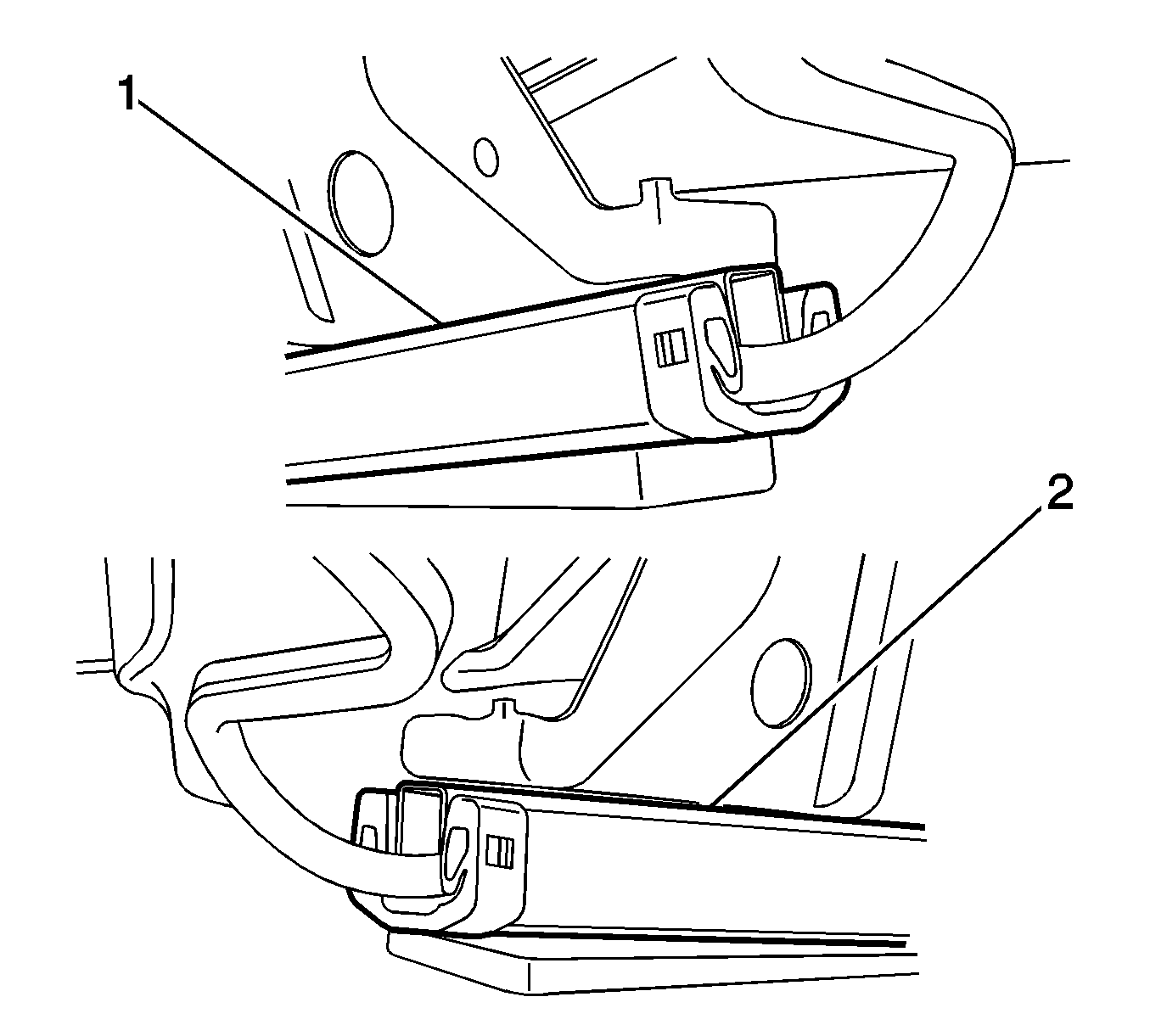 1
2