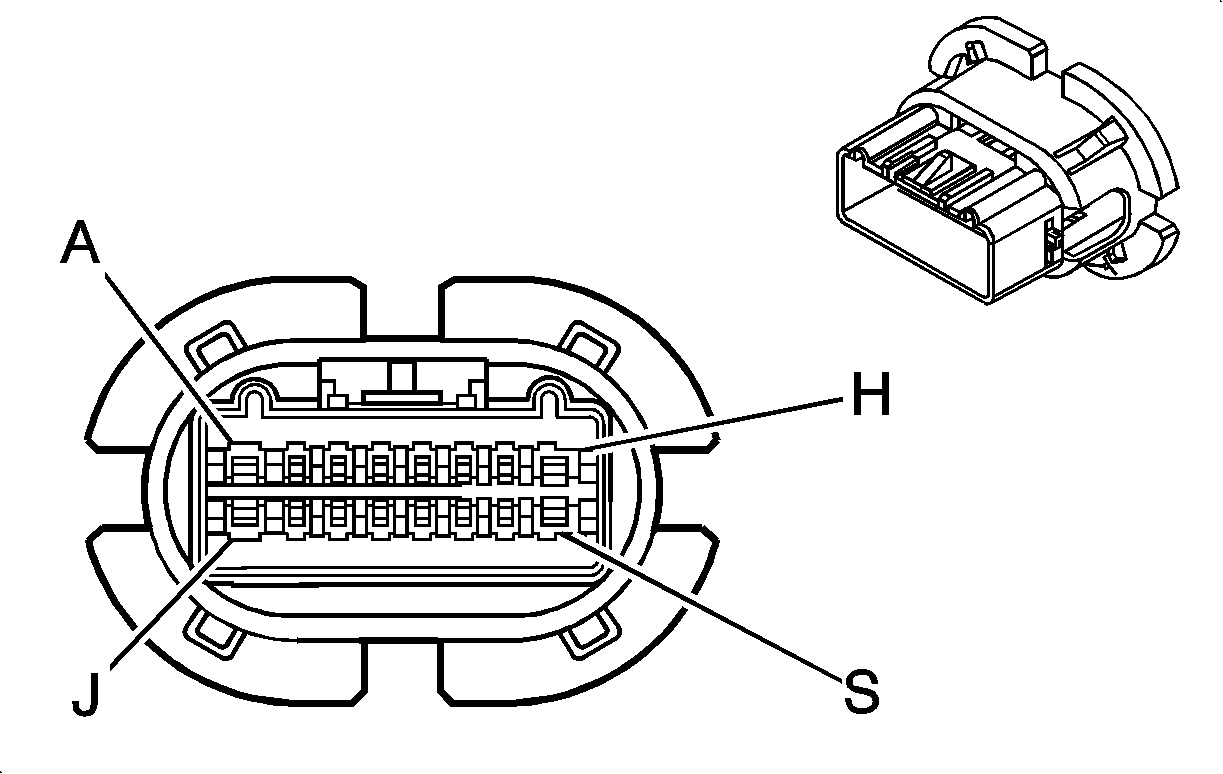 A
H
J
S