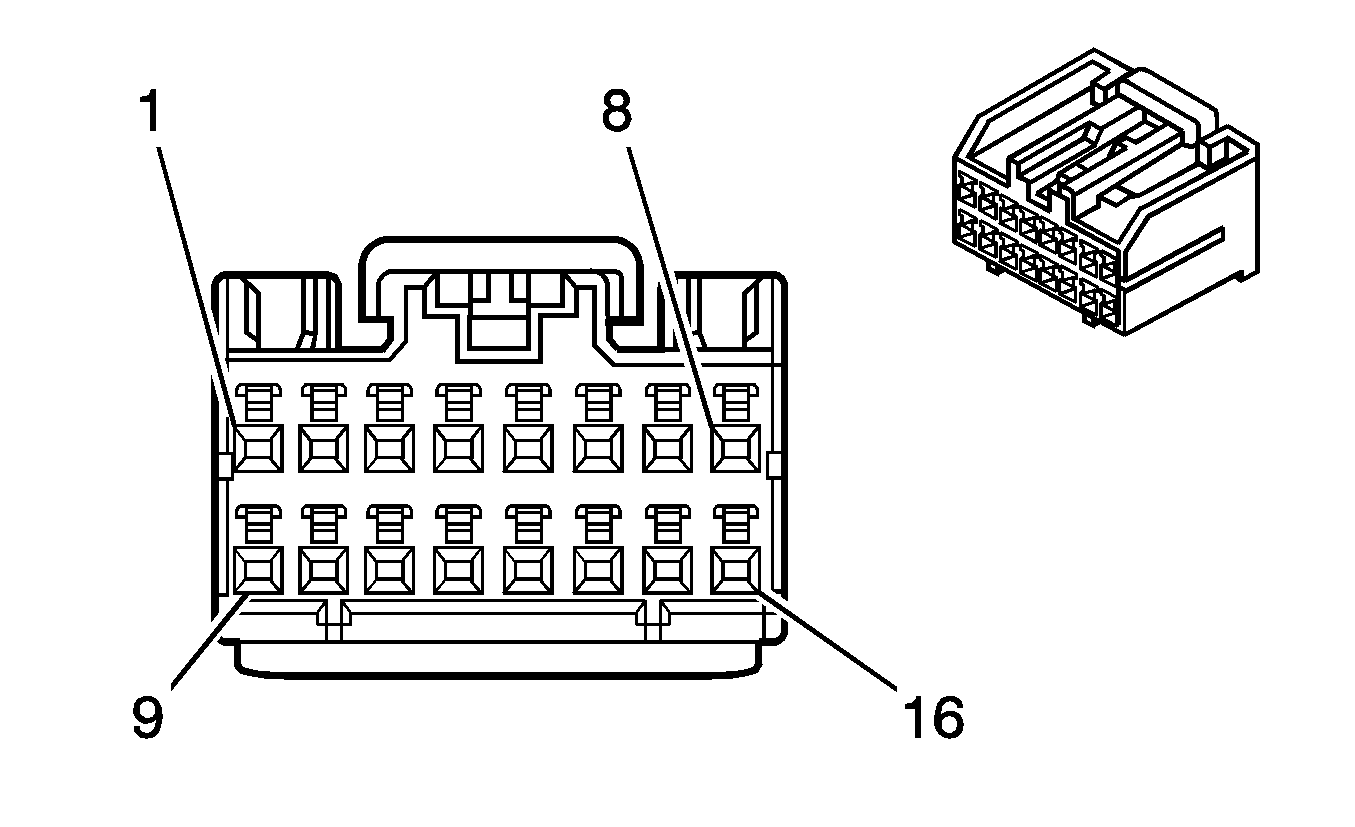 1
8
9
16