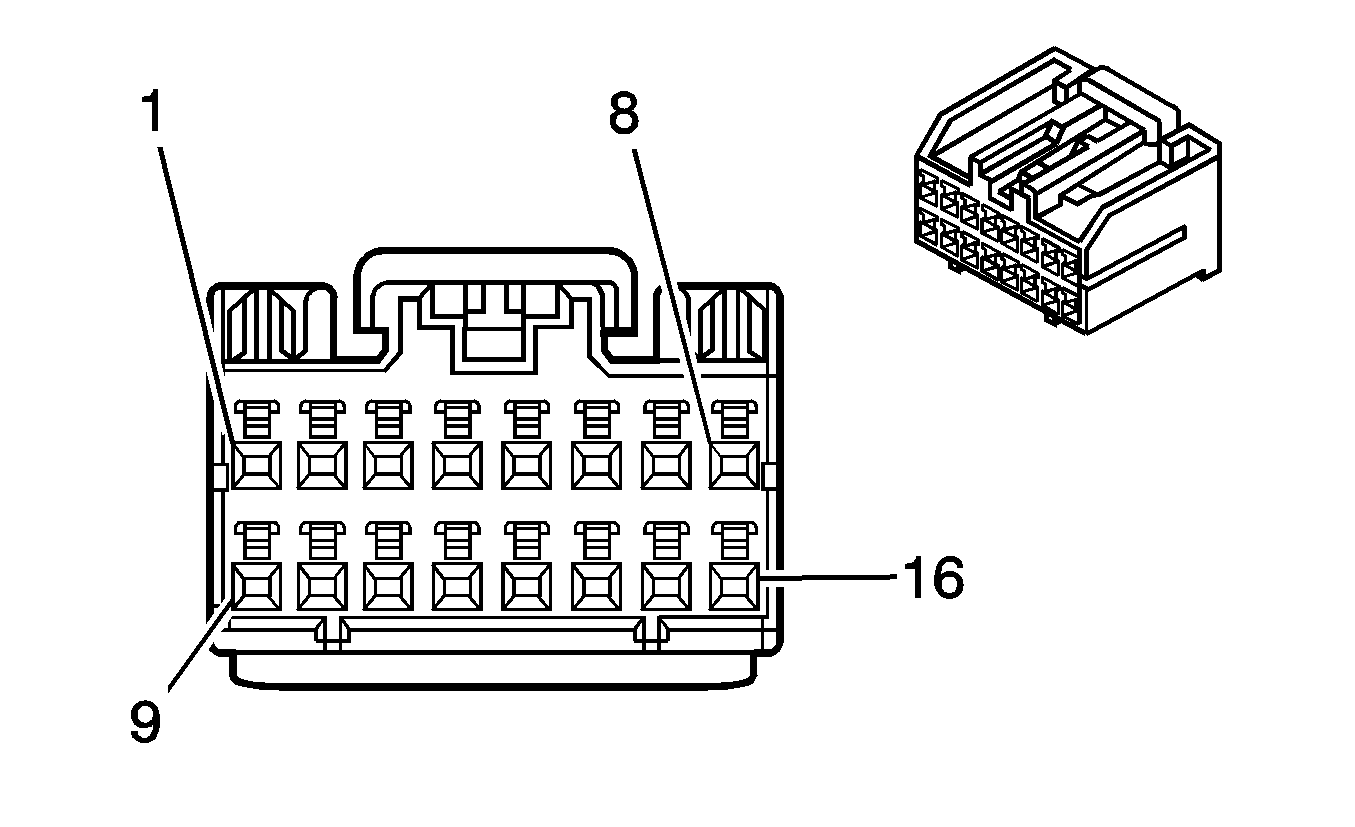 1
8
16
9