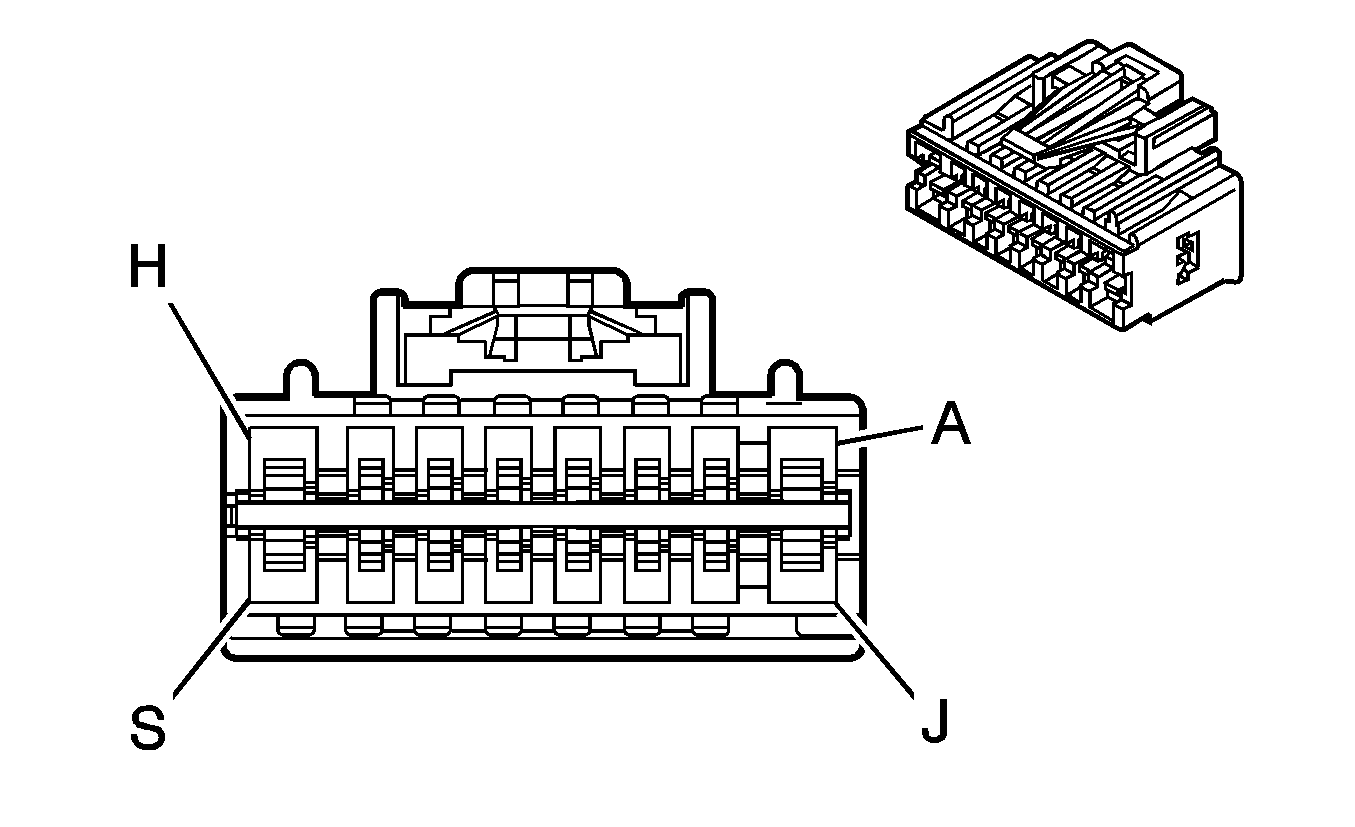 H
A
S
J