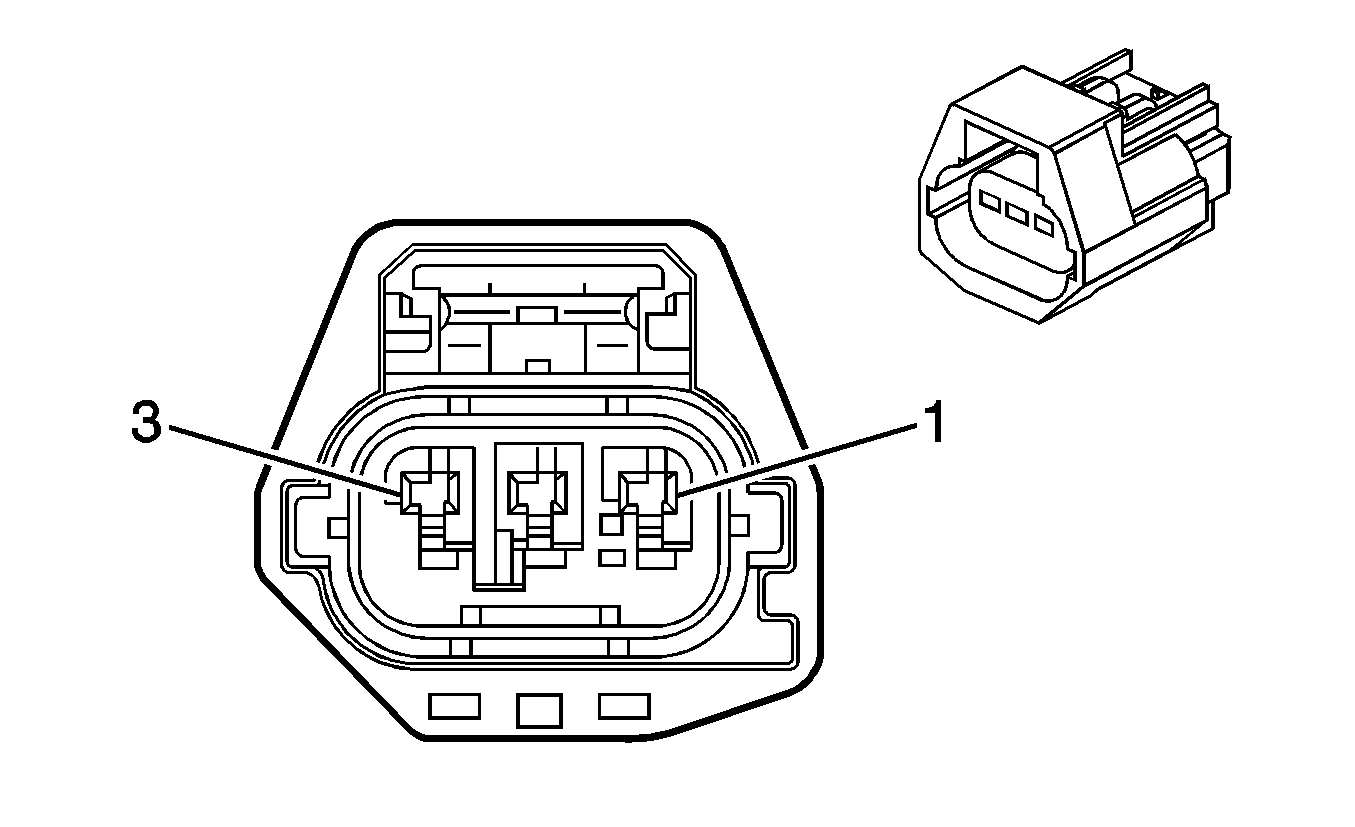 3
1