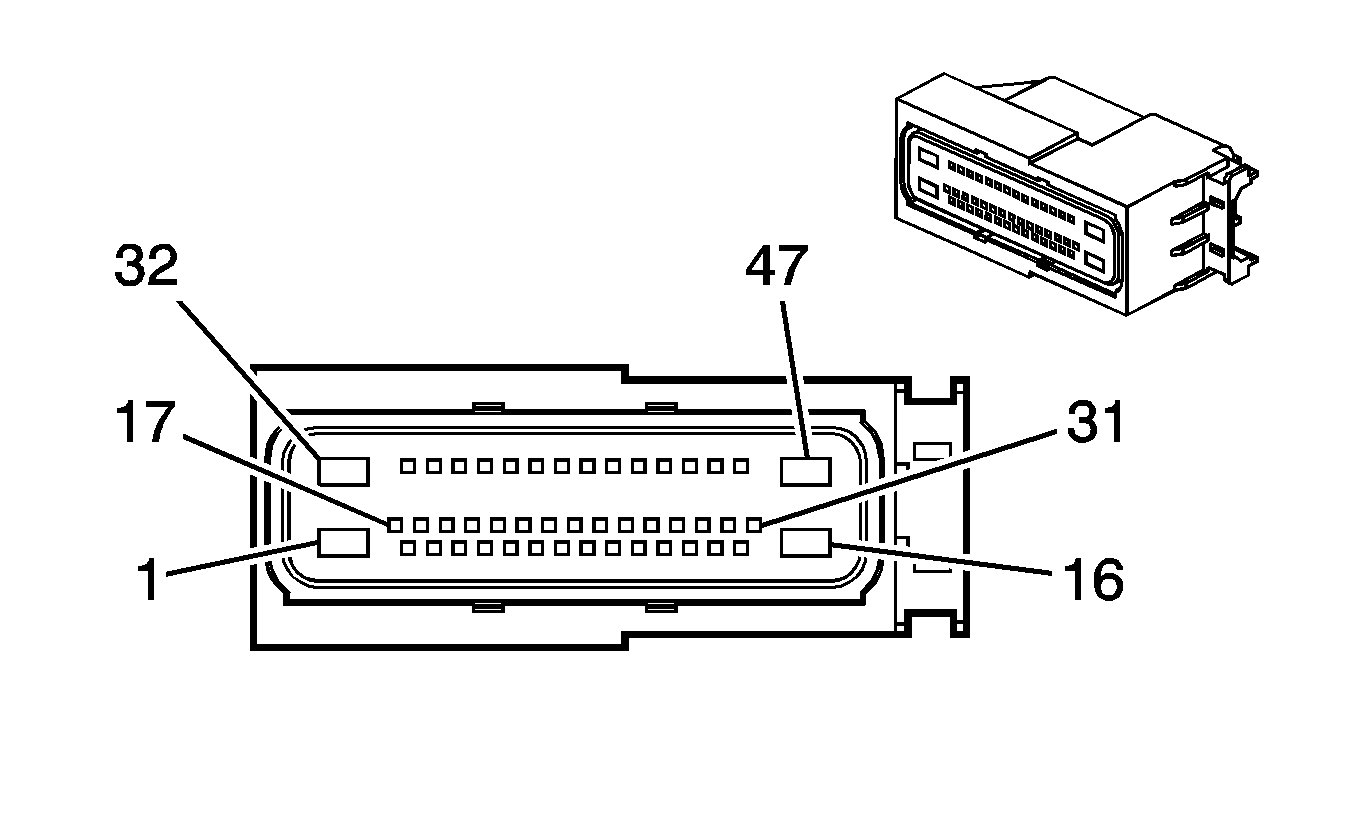 32
47
17
31
1
16