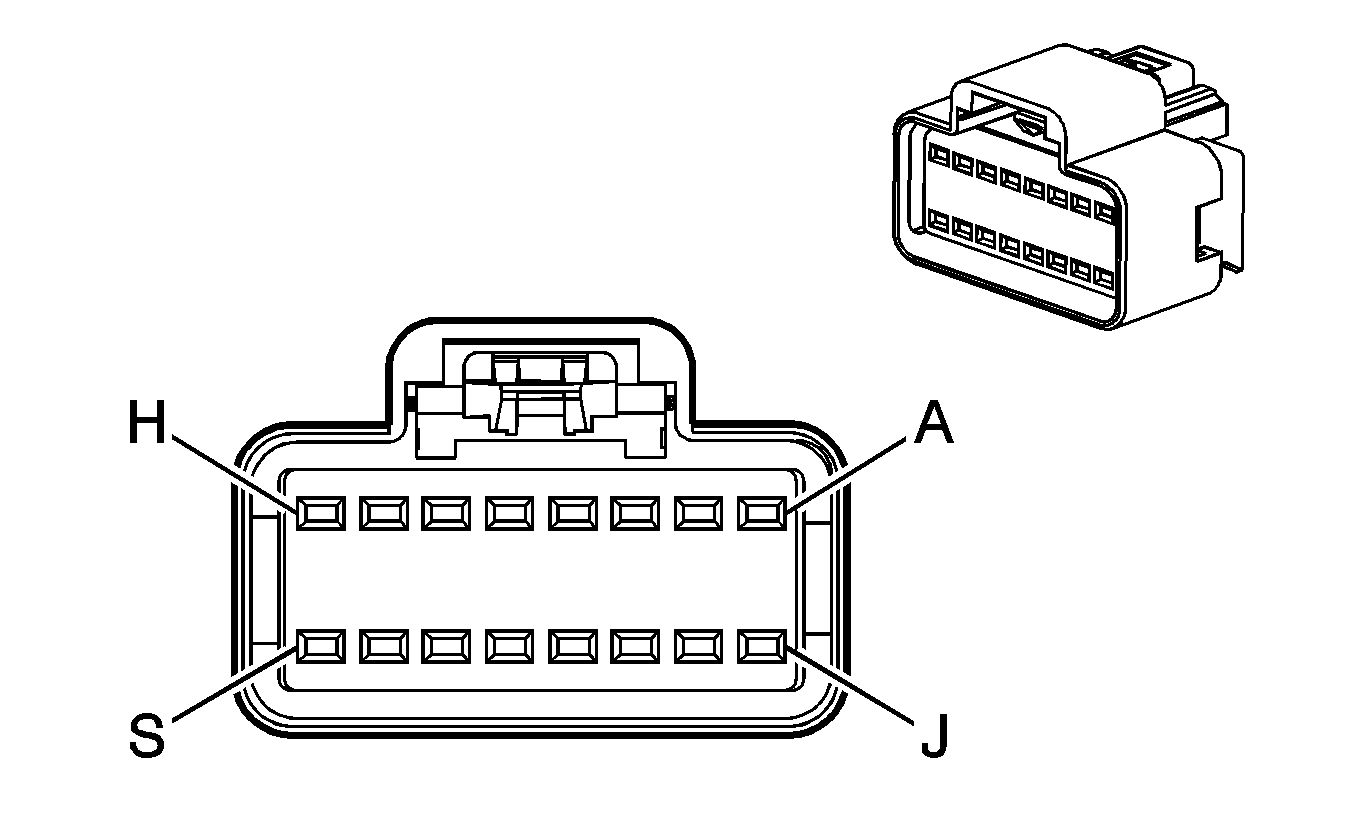 H
A
S
J