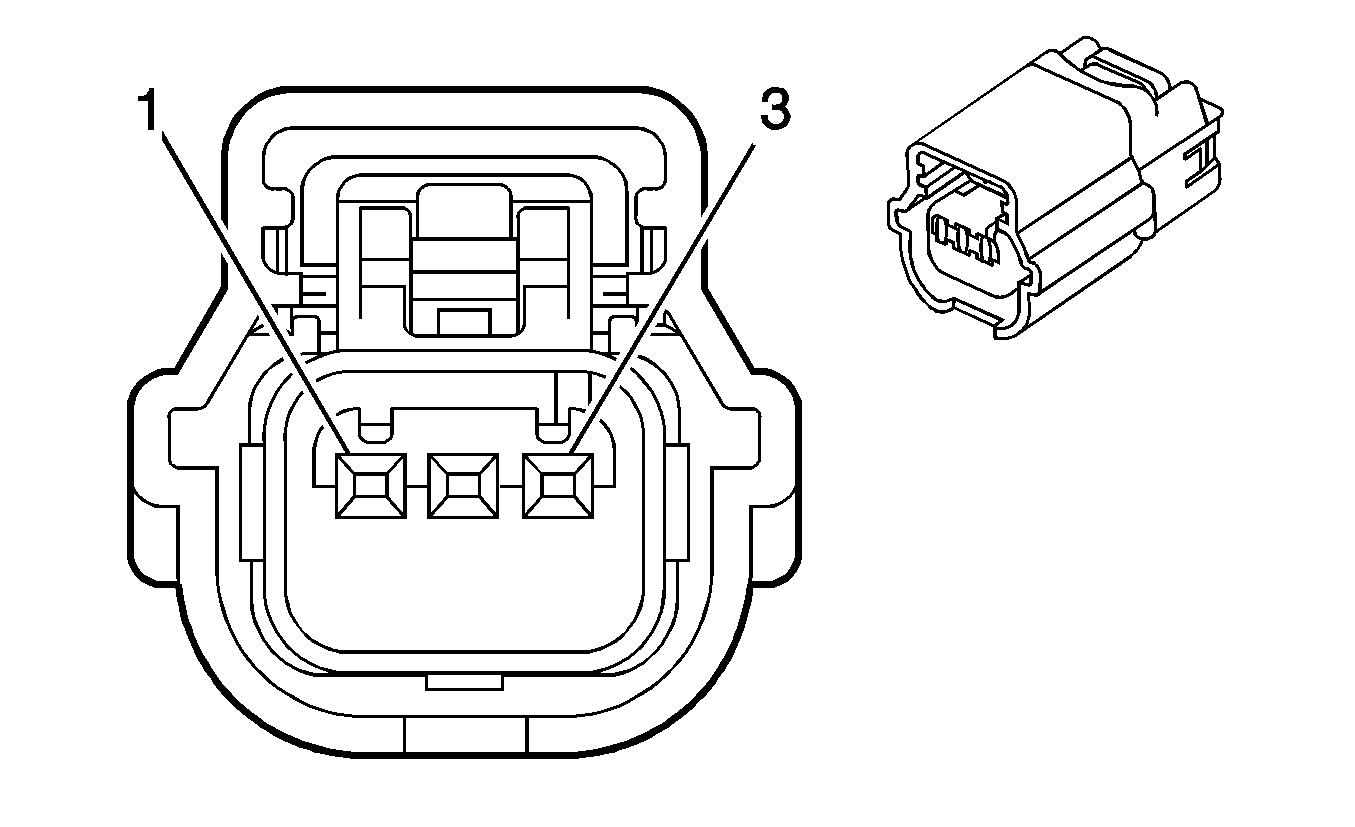 1
3