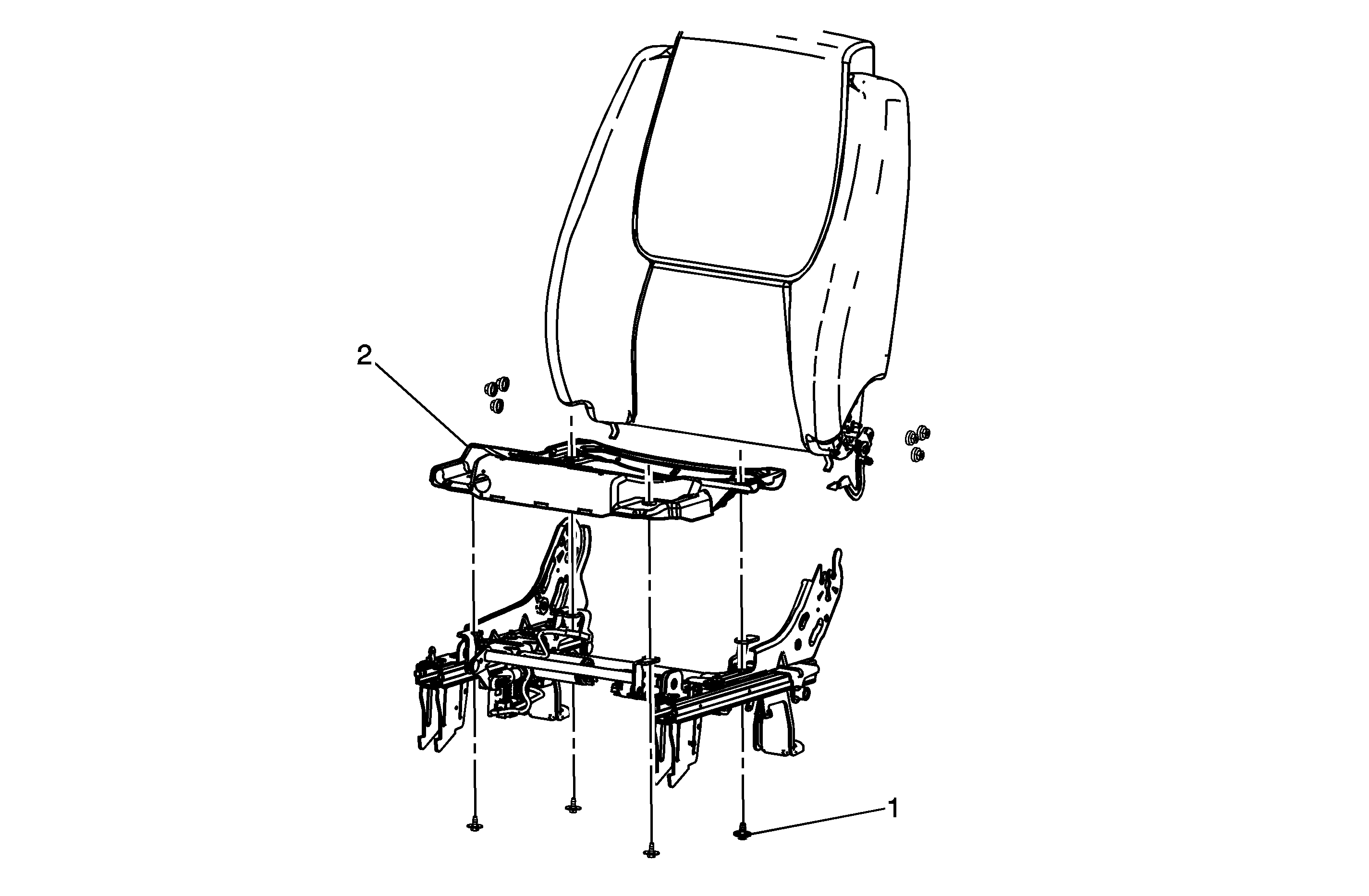 2

1