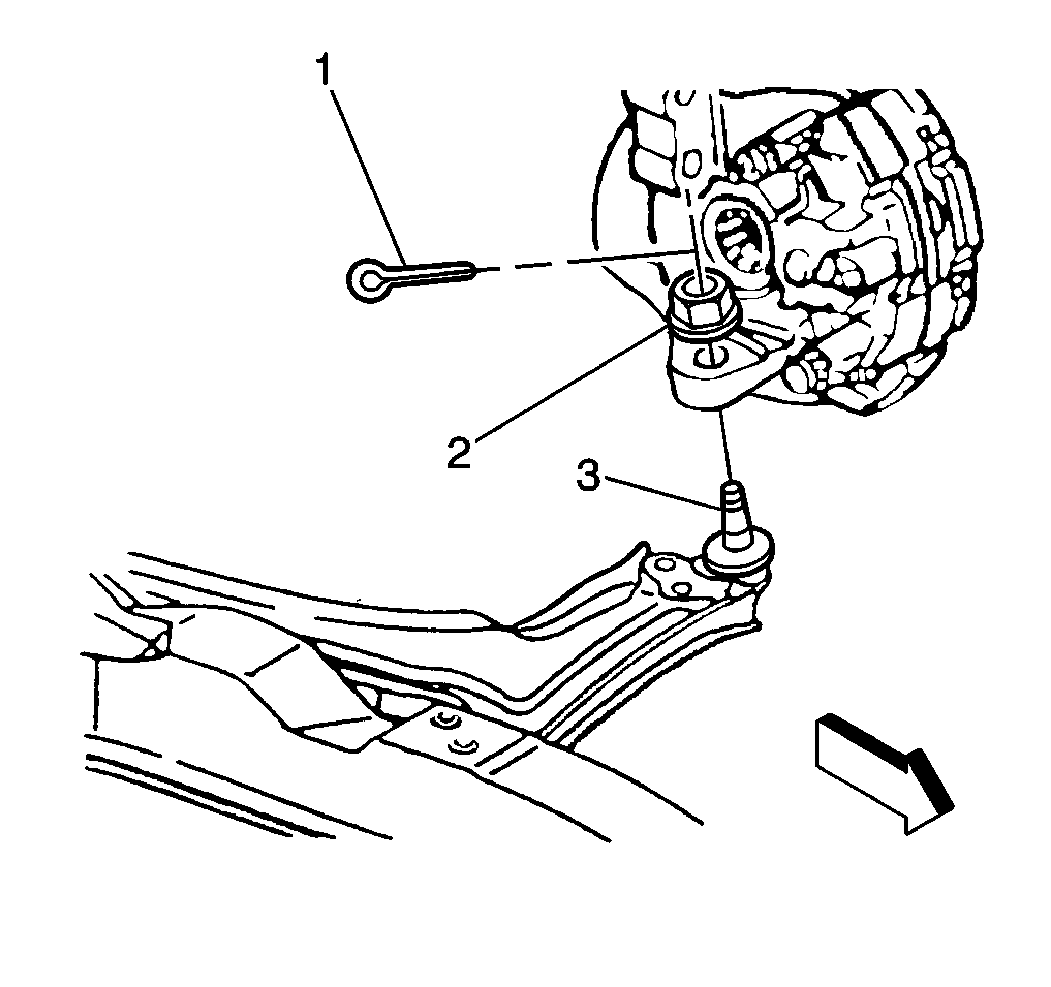 1
2
3