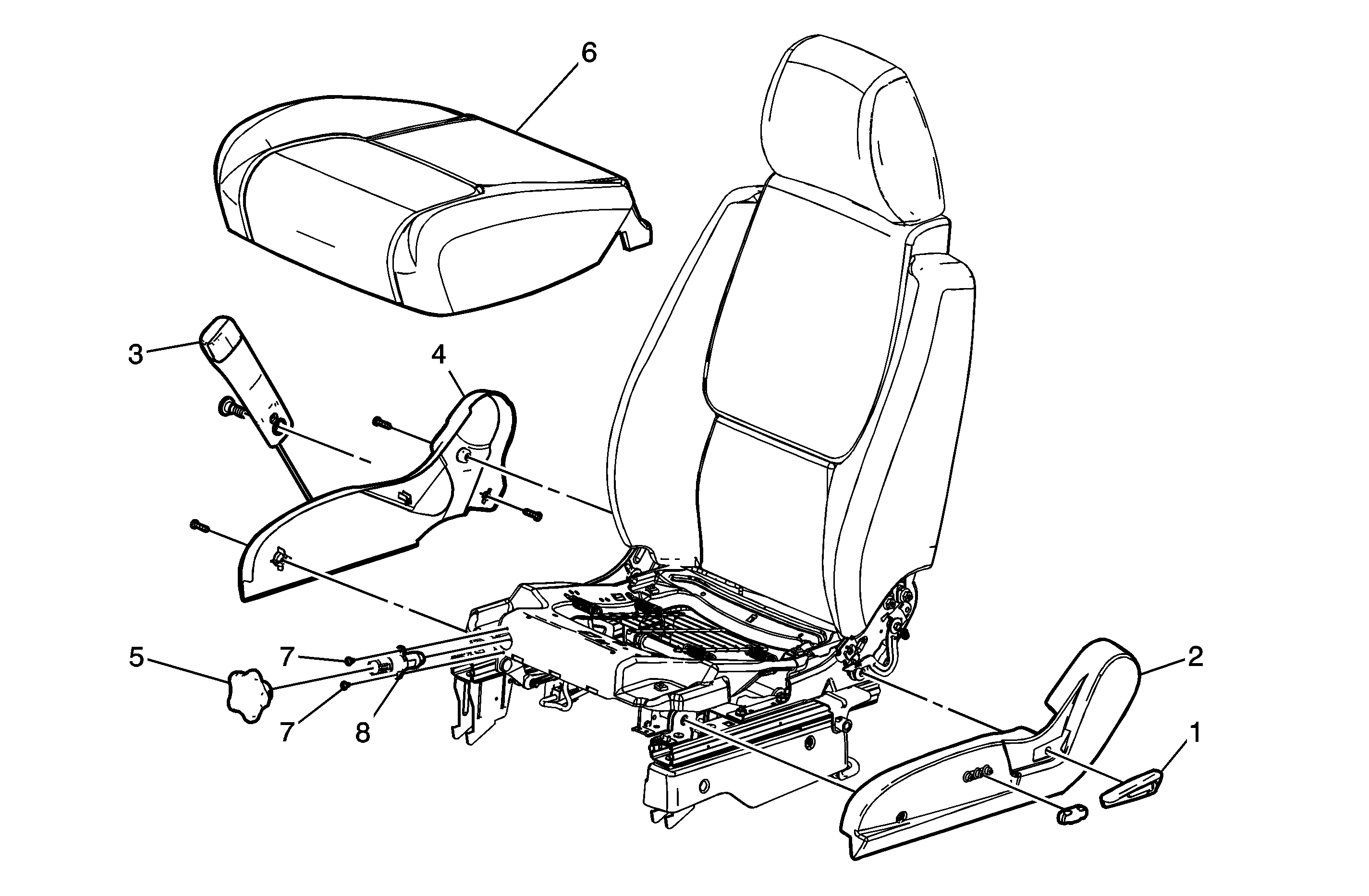 6

3

4

5

7

7

8

2

1