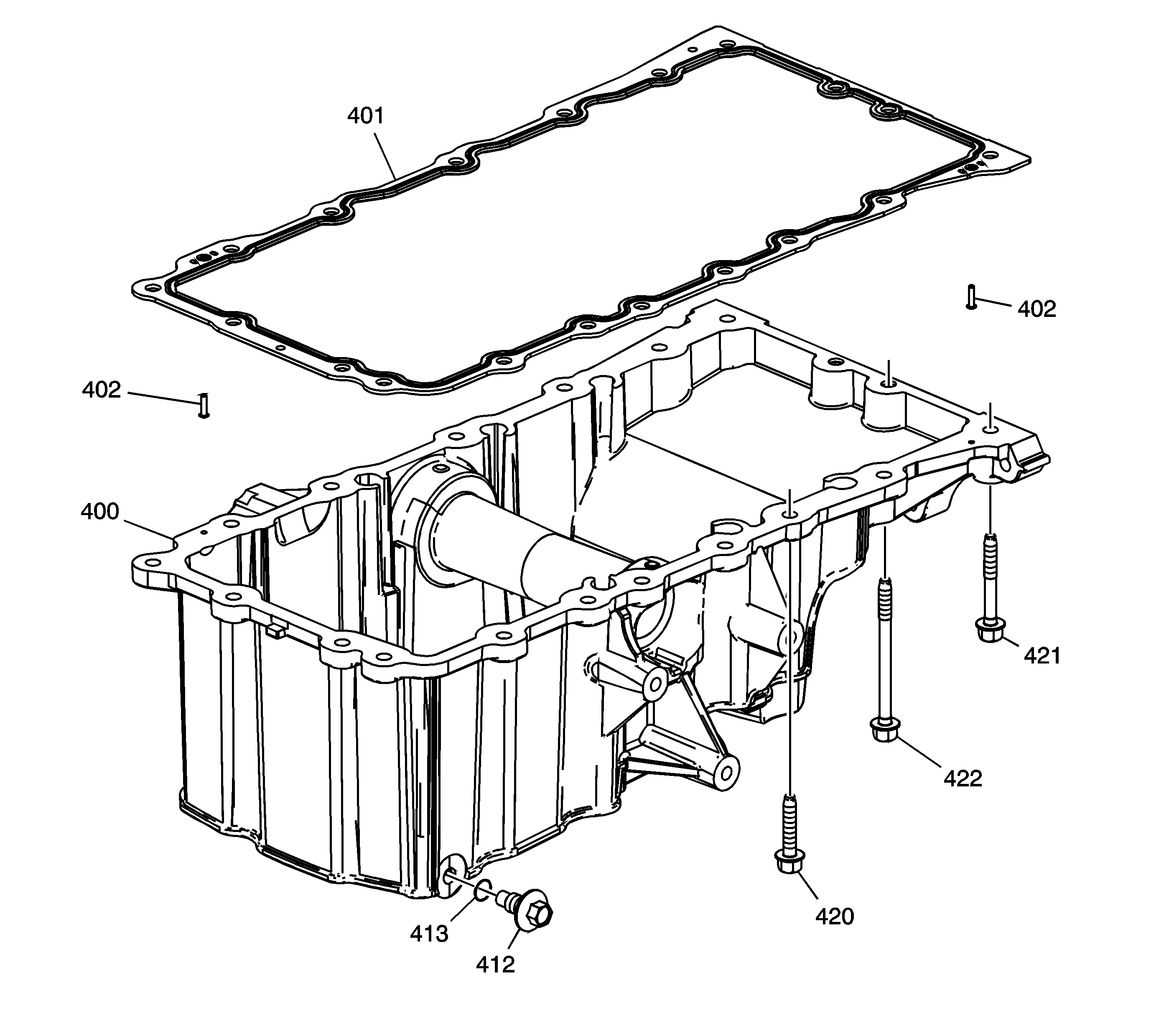 401
402
402
400
421
422
420
413
412