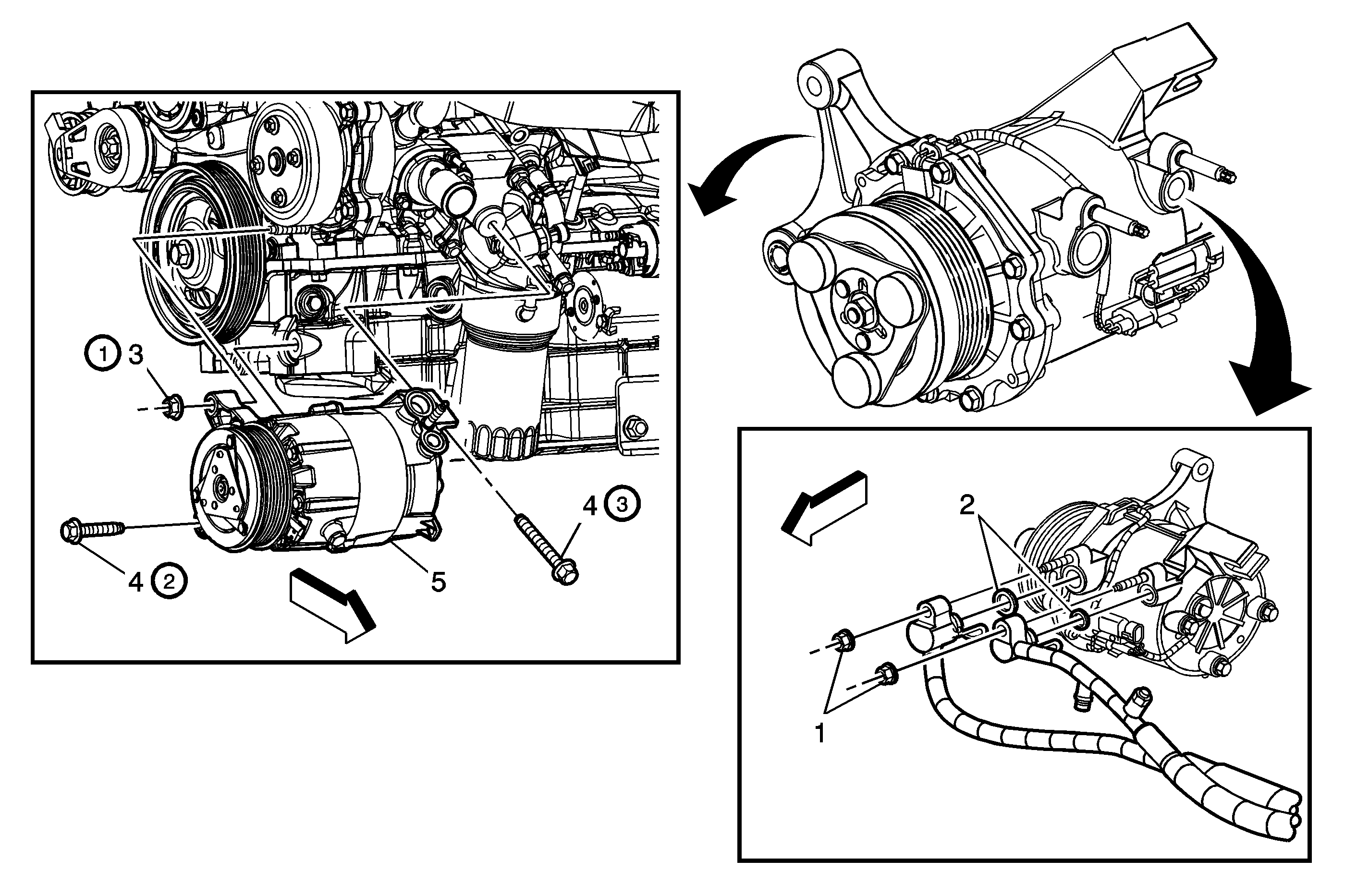 1 3

4 3

4 2

5

2

1