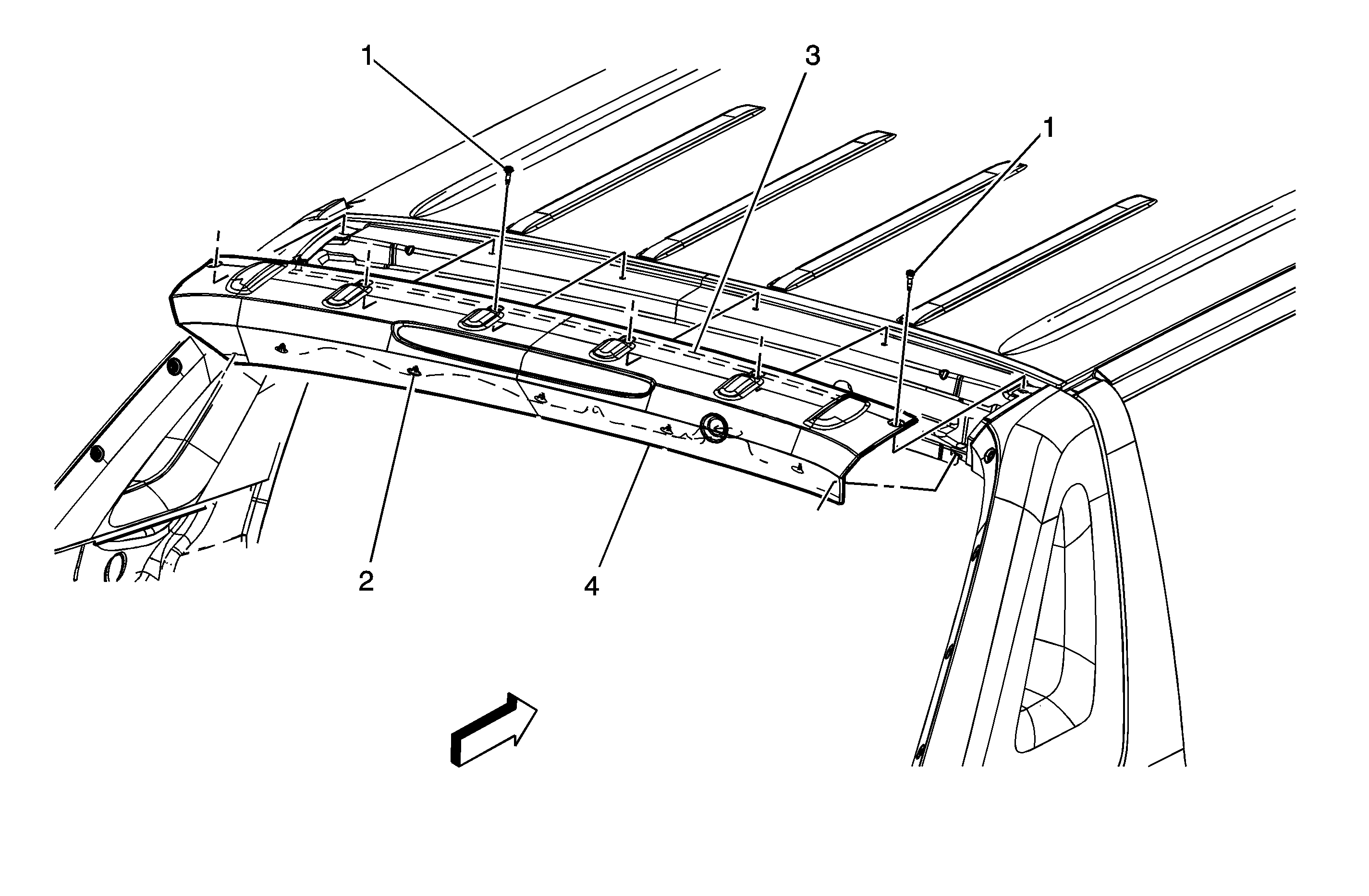 1
3
1
2
4