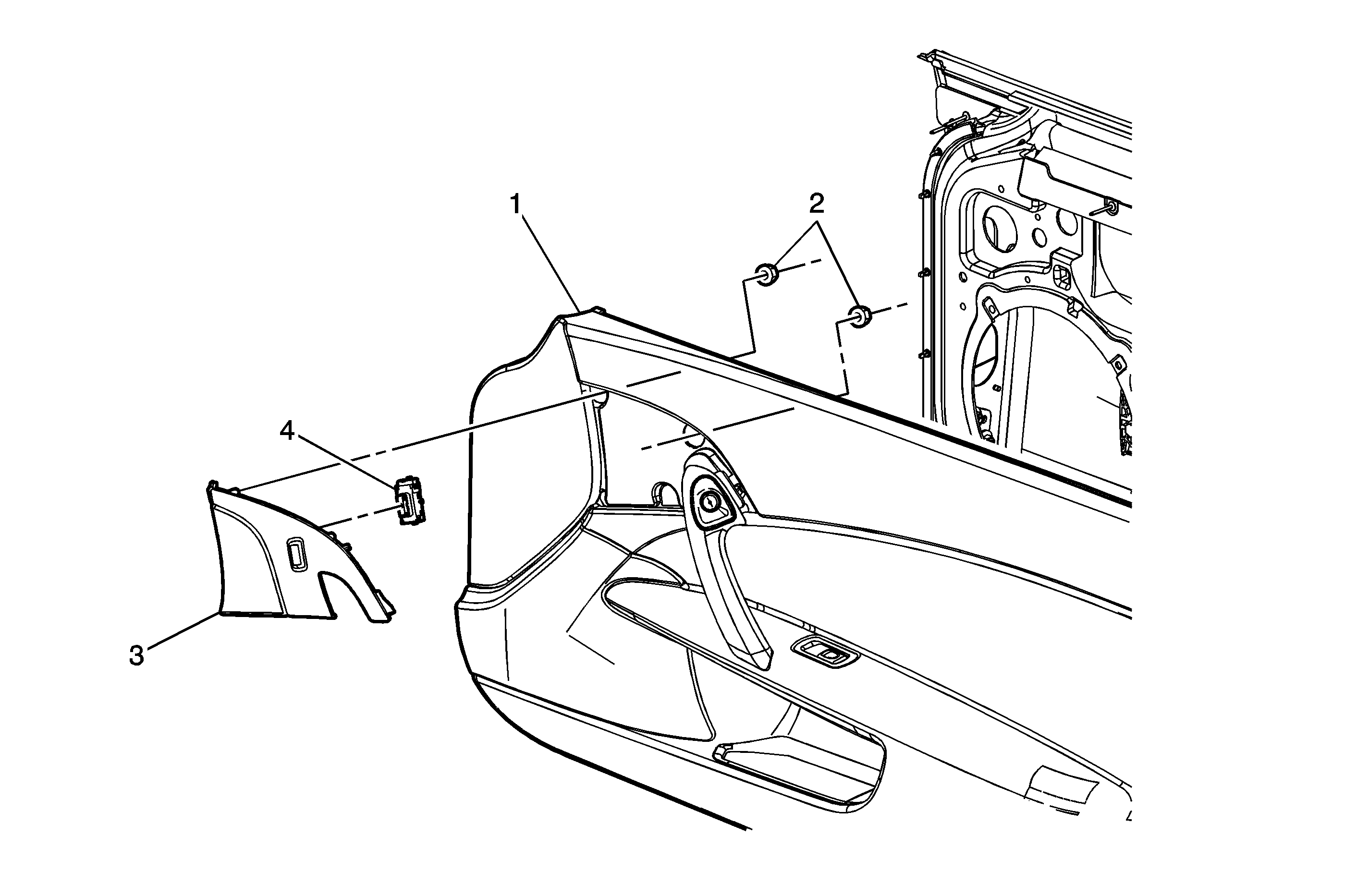 1
2
4
3