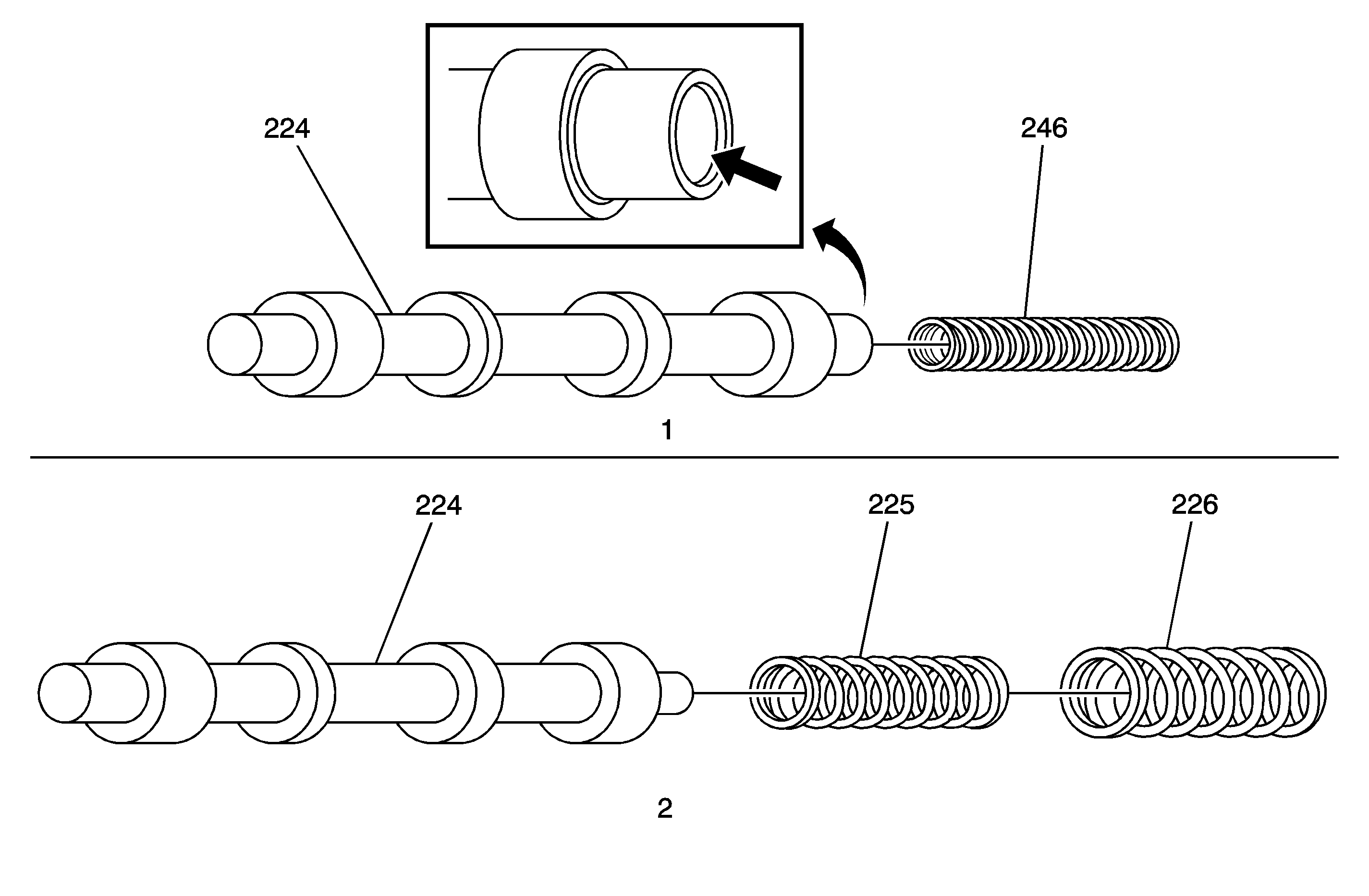 224

246

1

224

225

226

2