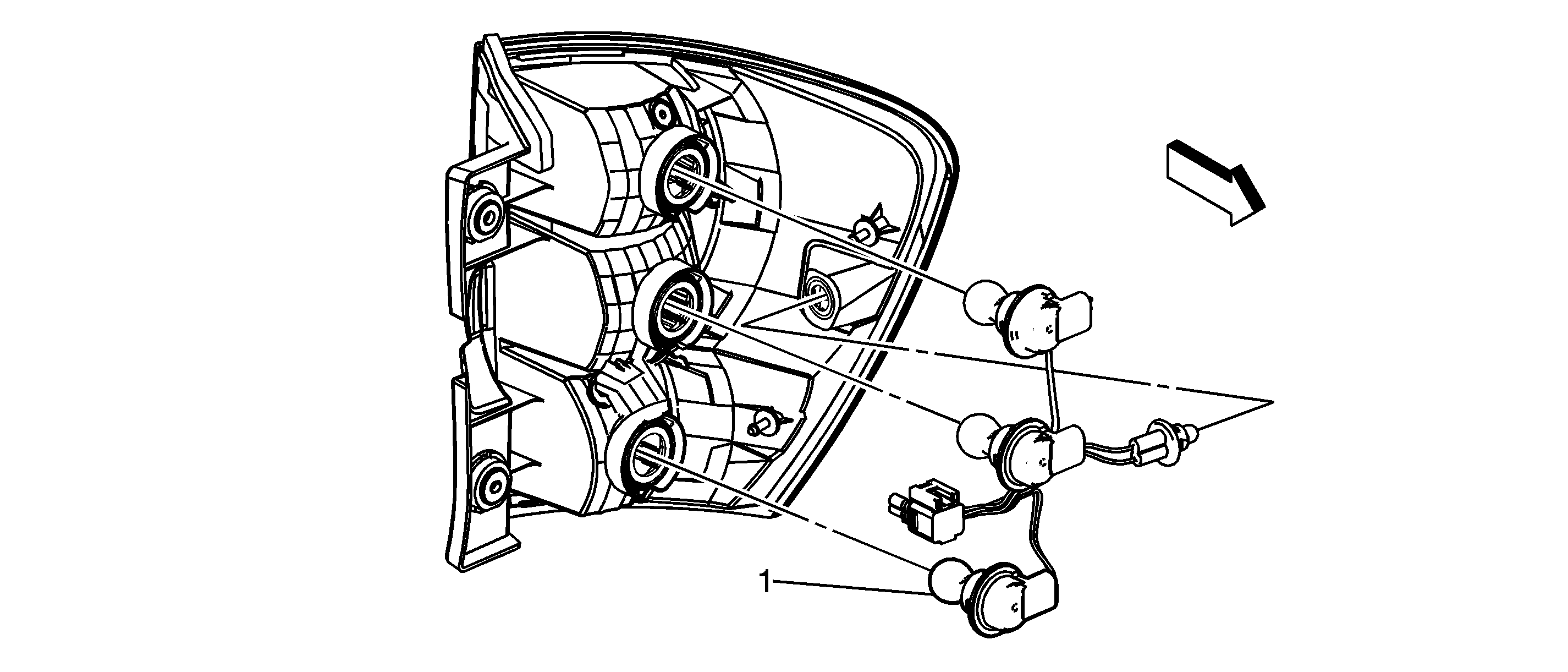 1