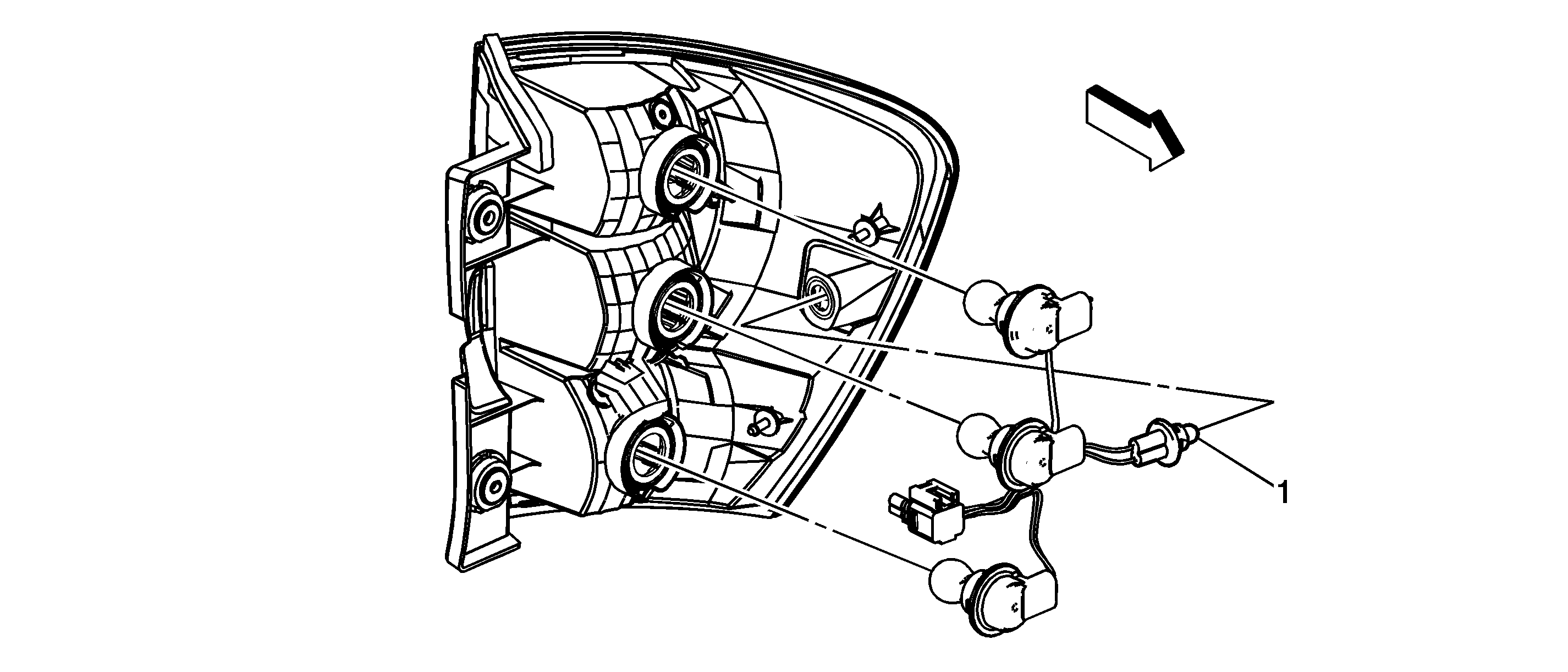 1