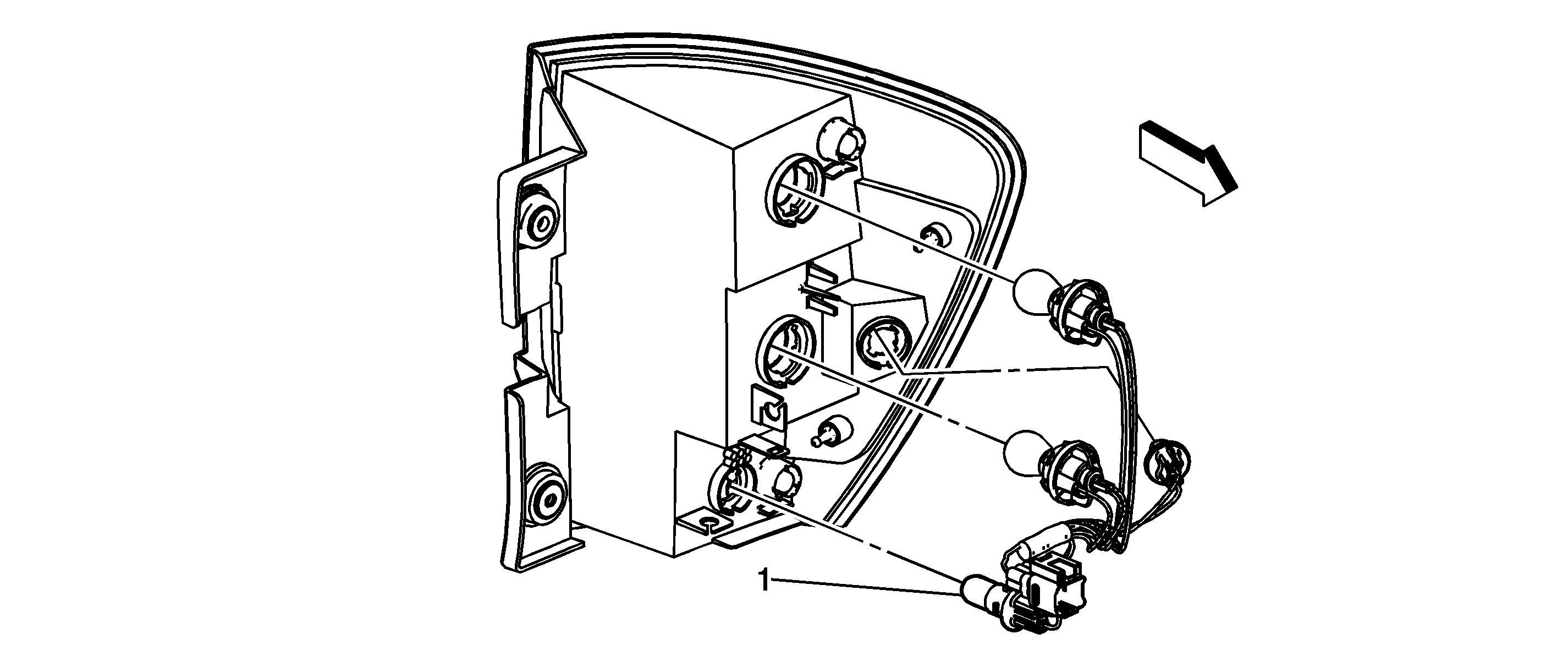 1