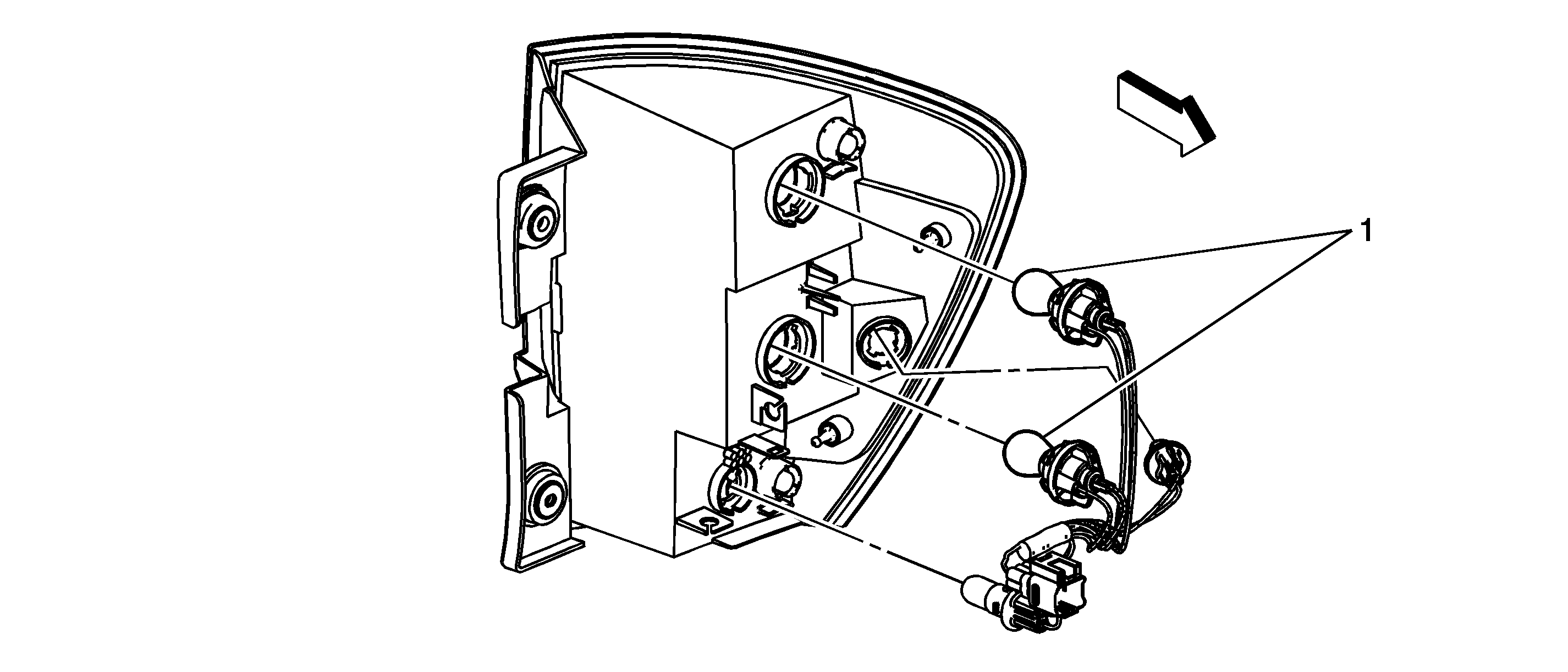 1