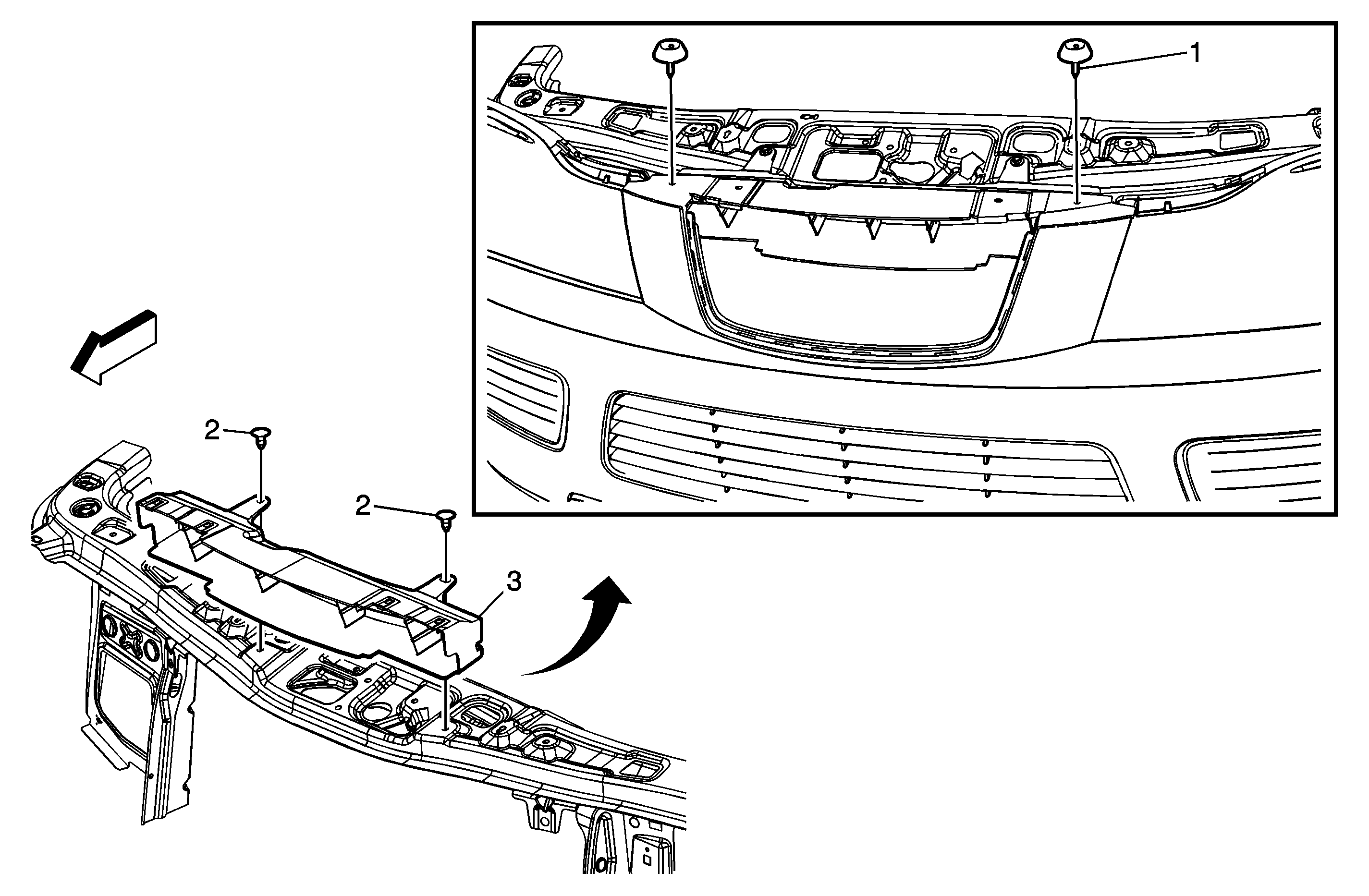 1

2

2

3