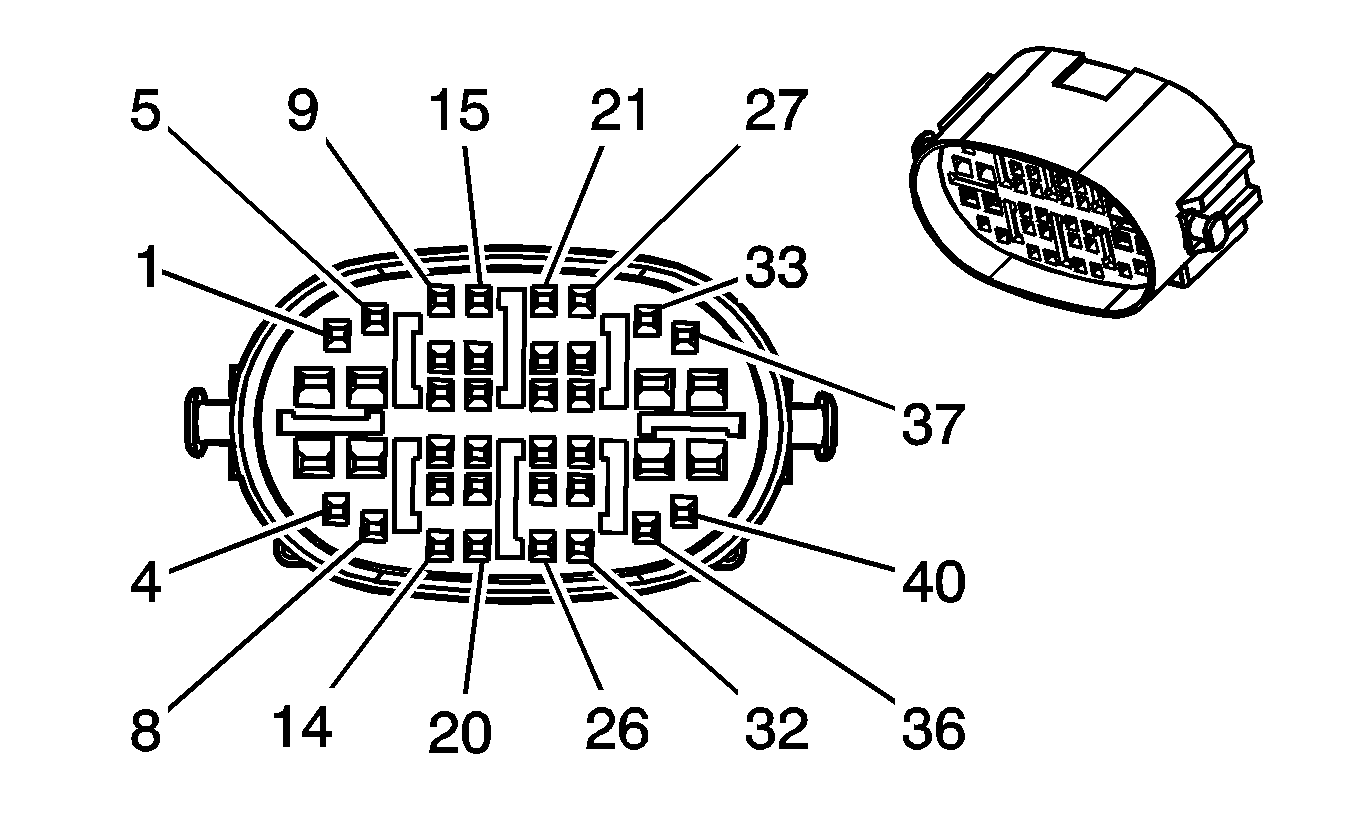 5
9
15
21
27
1
33
37
4
40
8
14
20
26
32
36