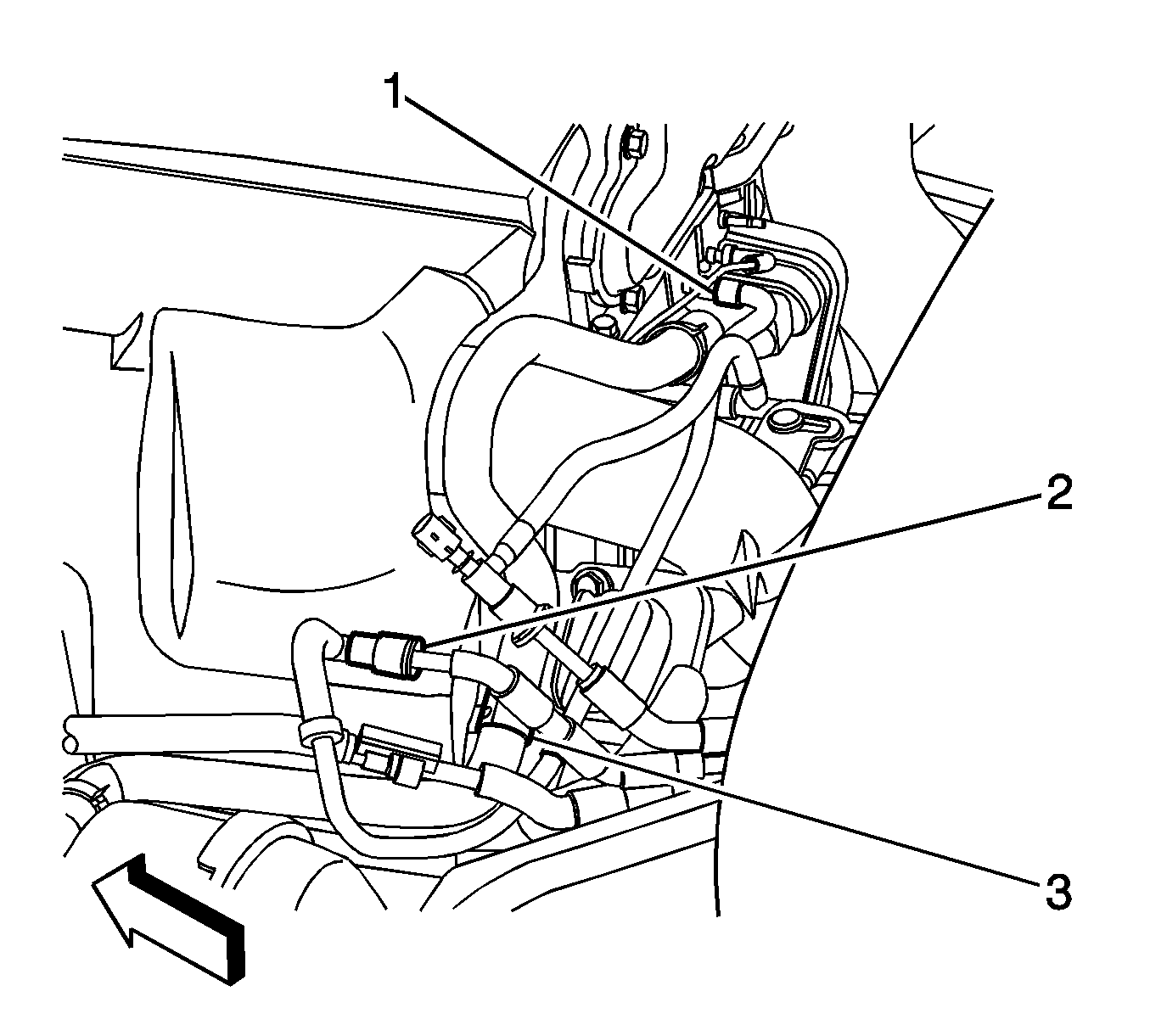 1
2
3