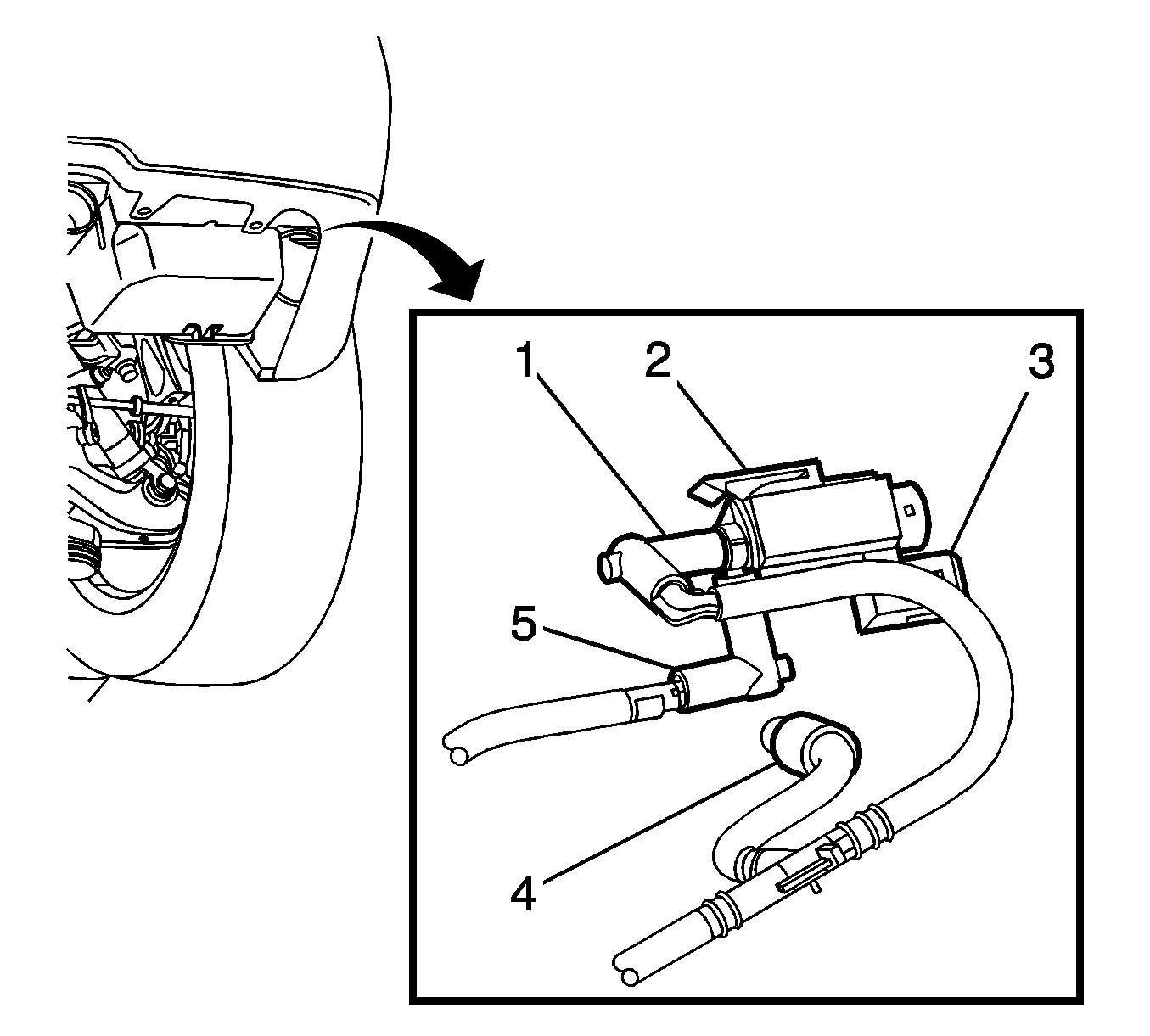 1
2
3
5
4