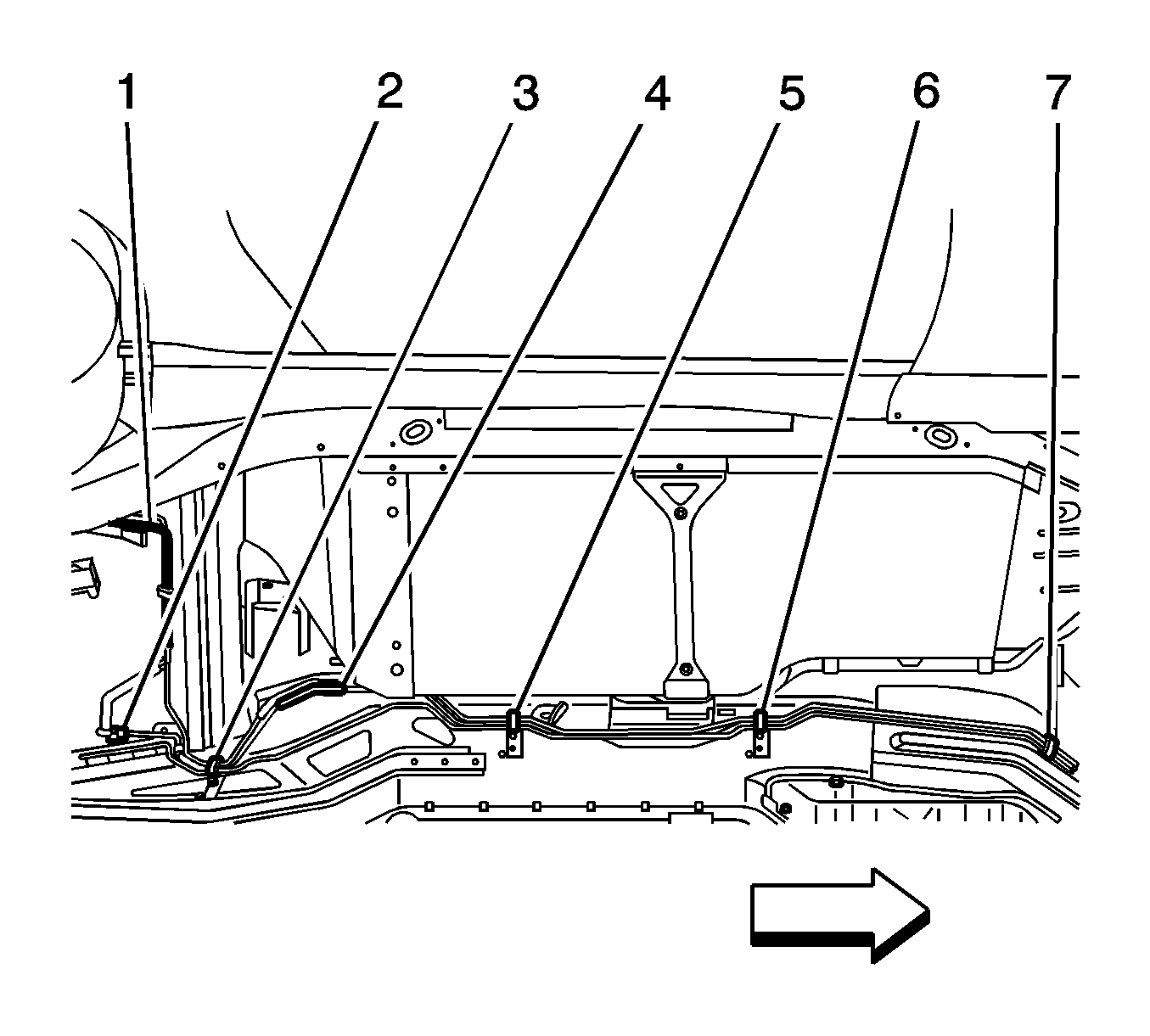 1 2 3 4 5 6 7