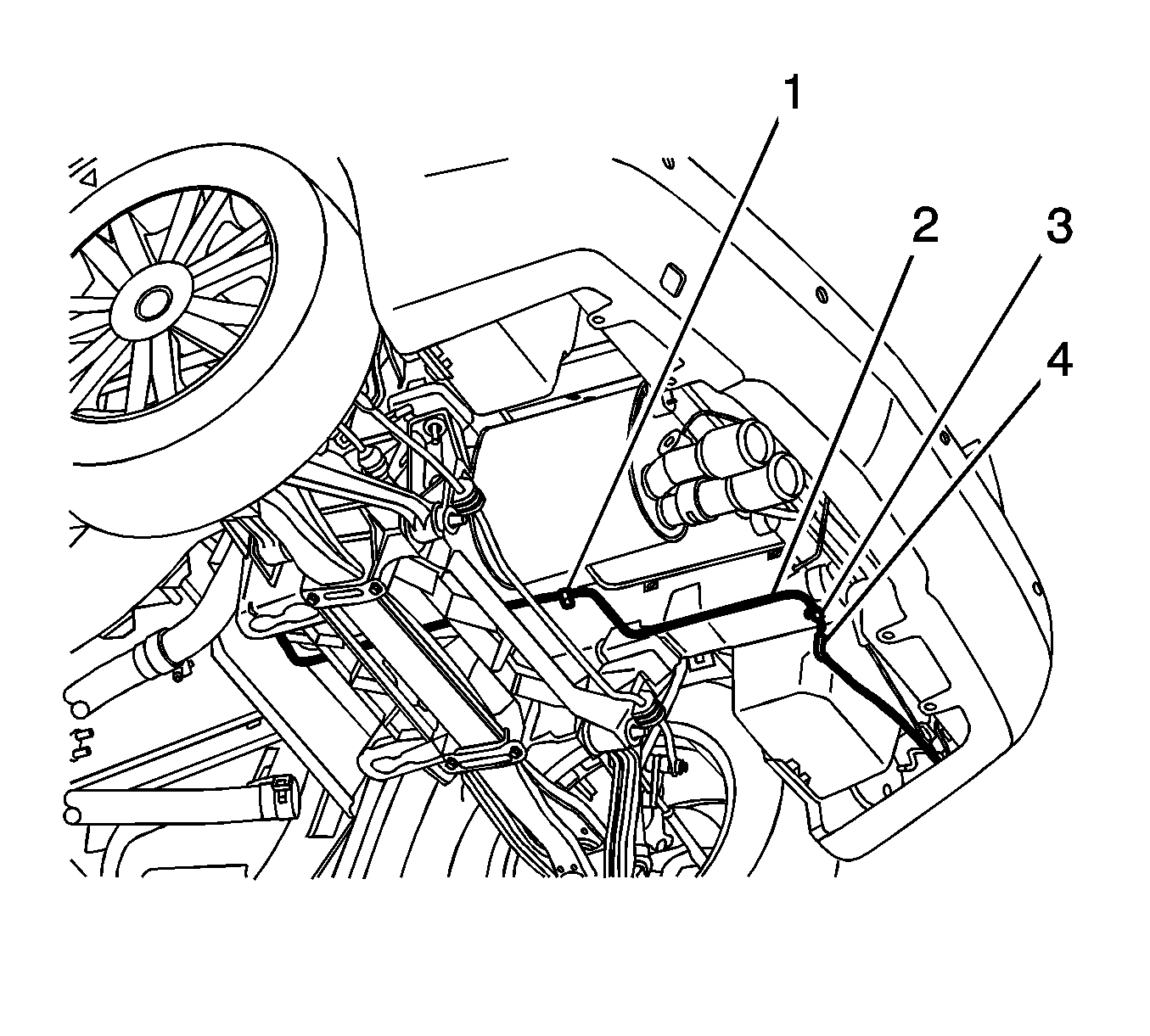 1
2
3
4