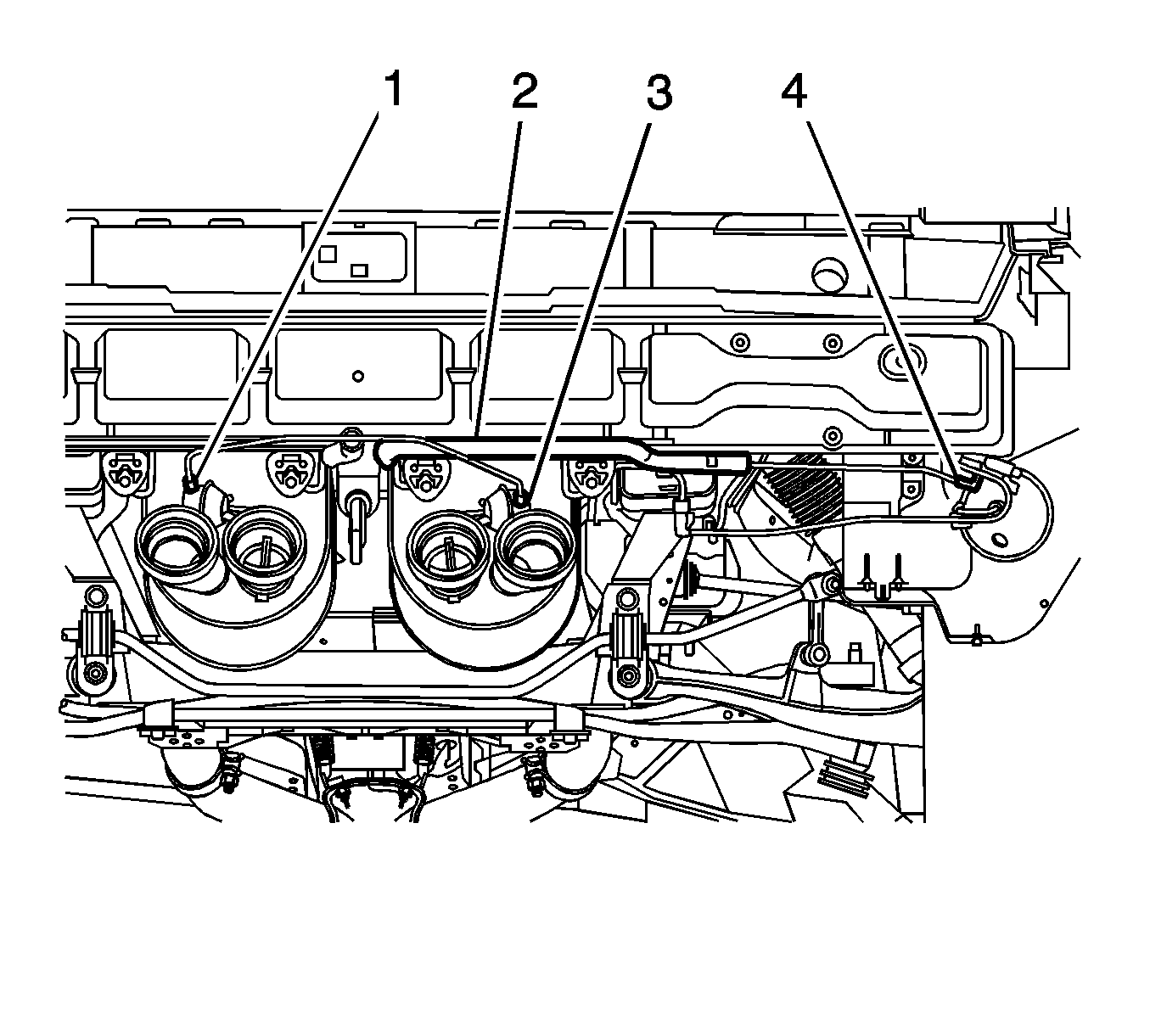 1 2 3 4