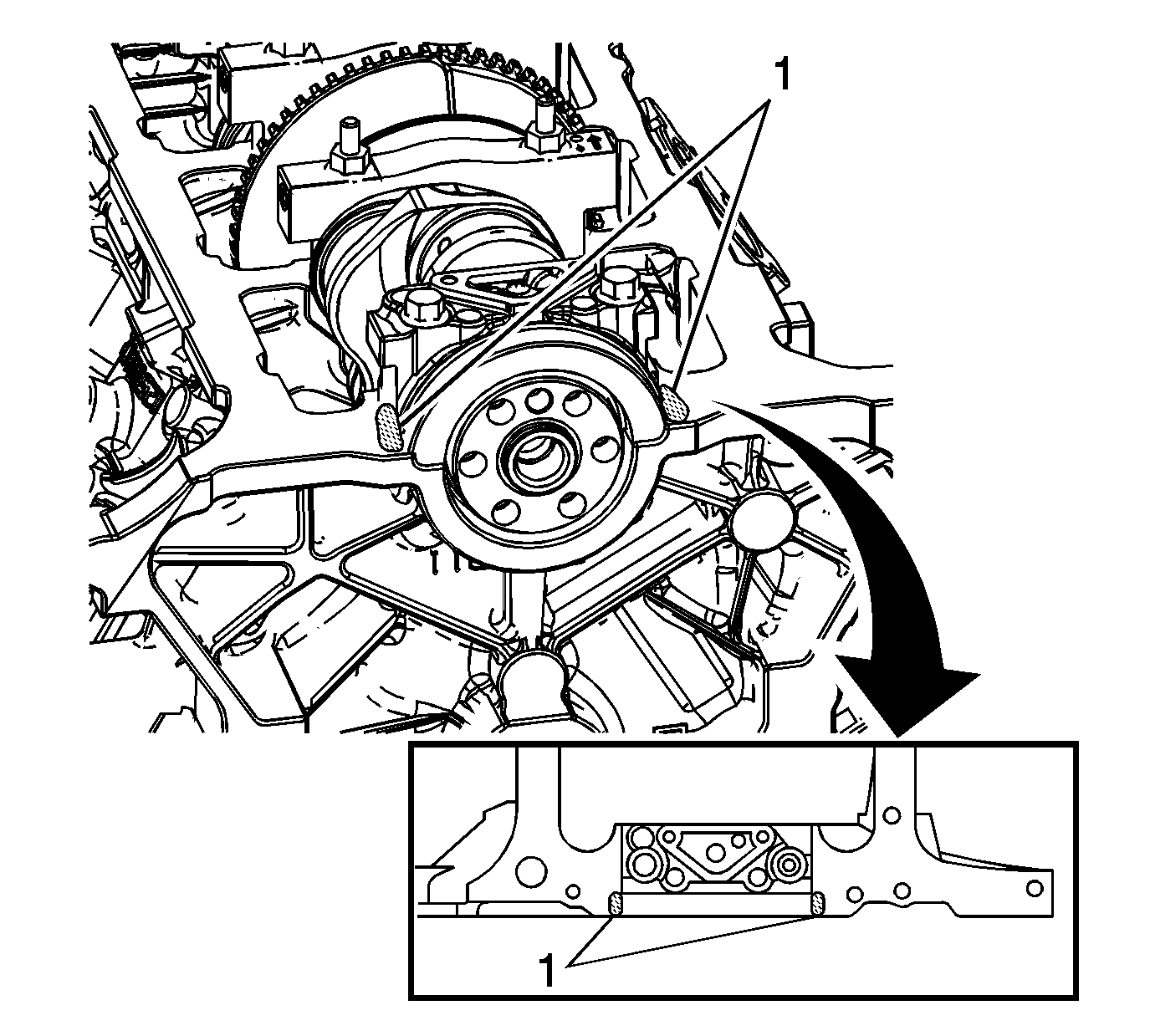 1

1