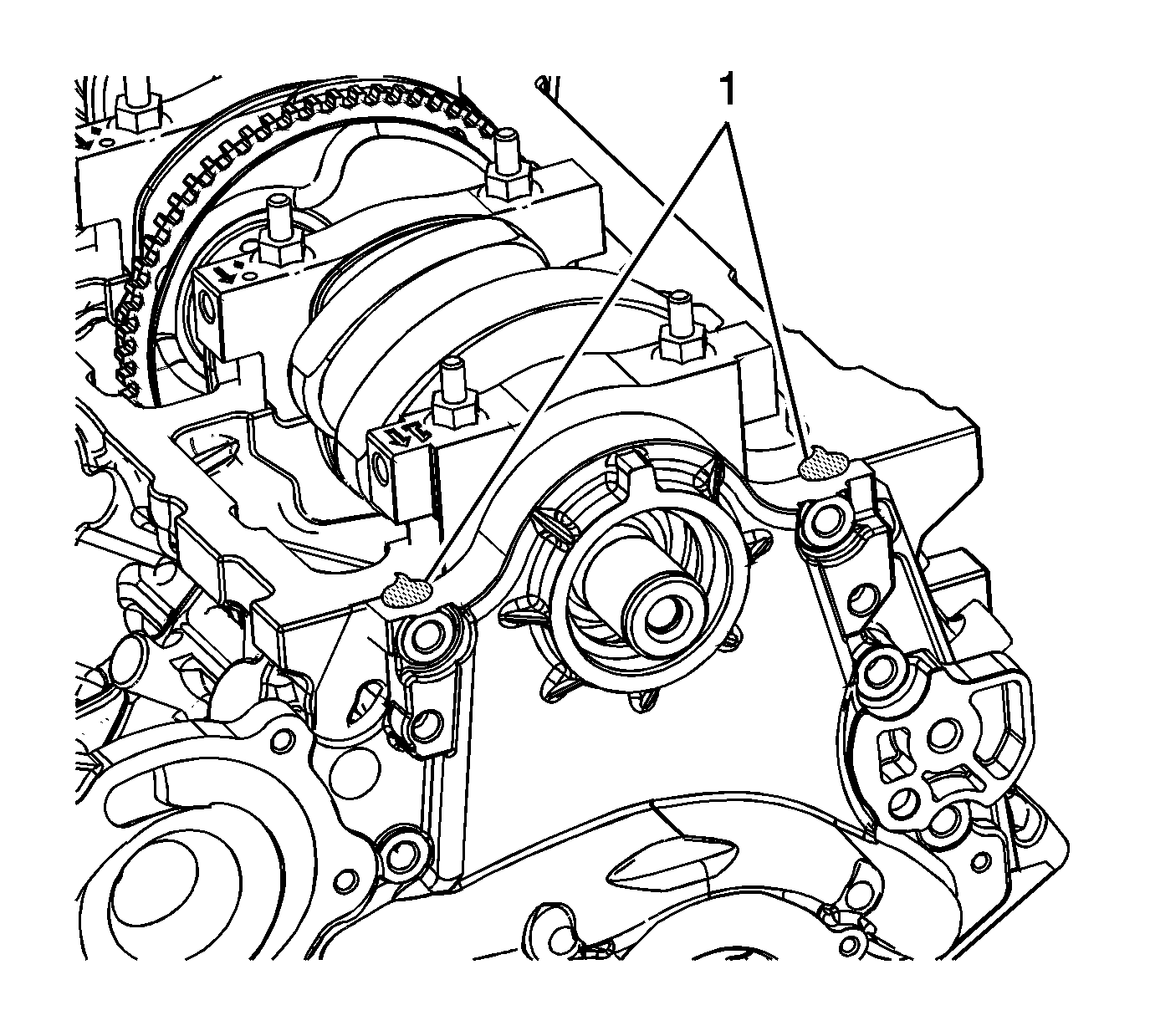 1