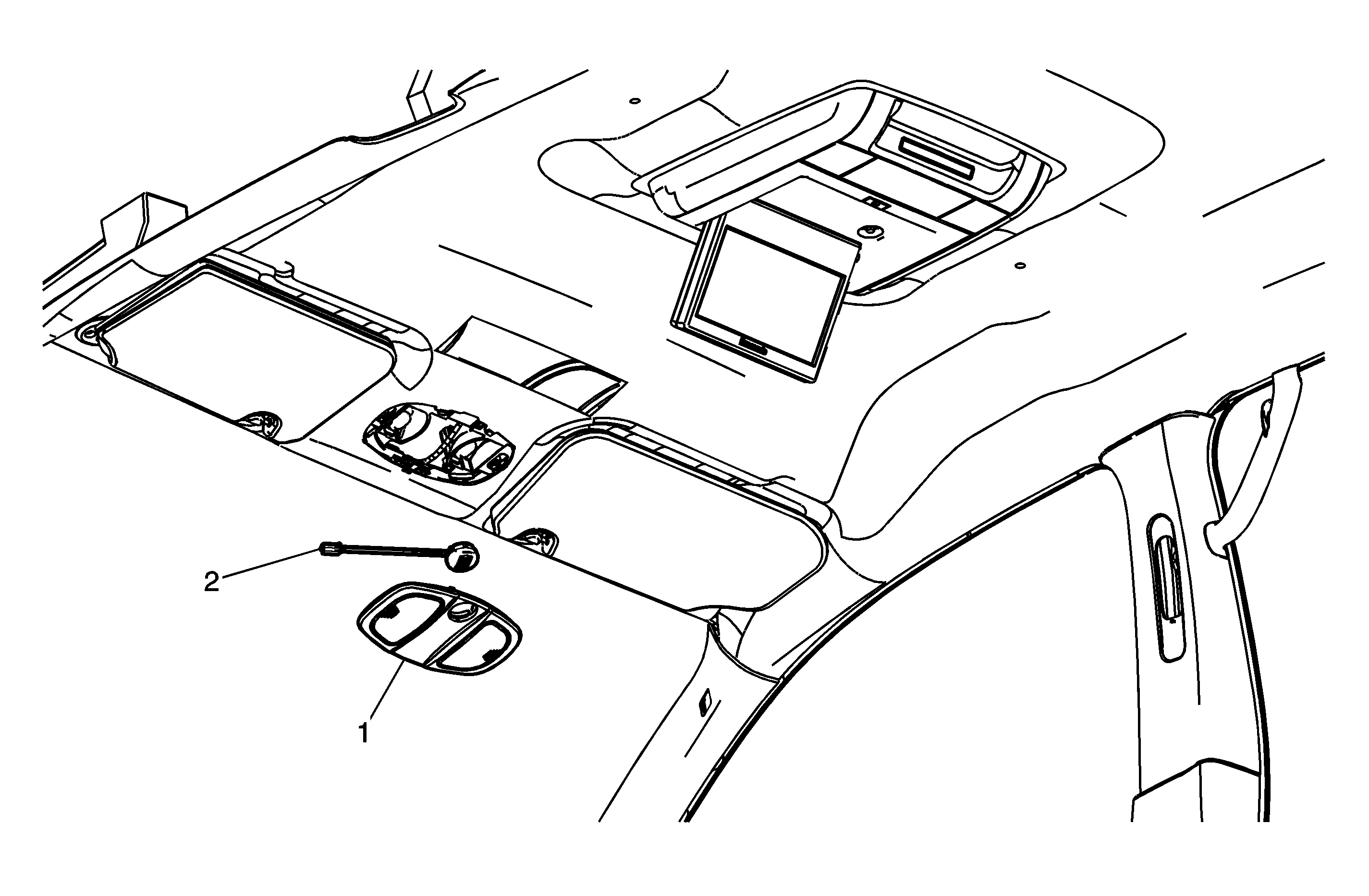 2

1