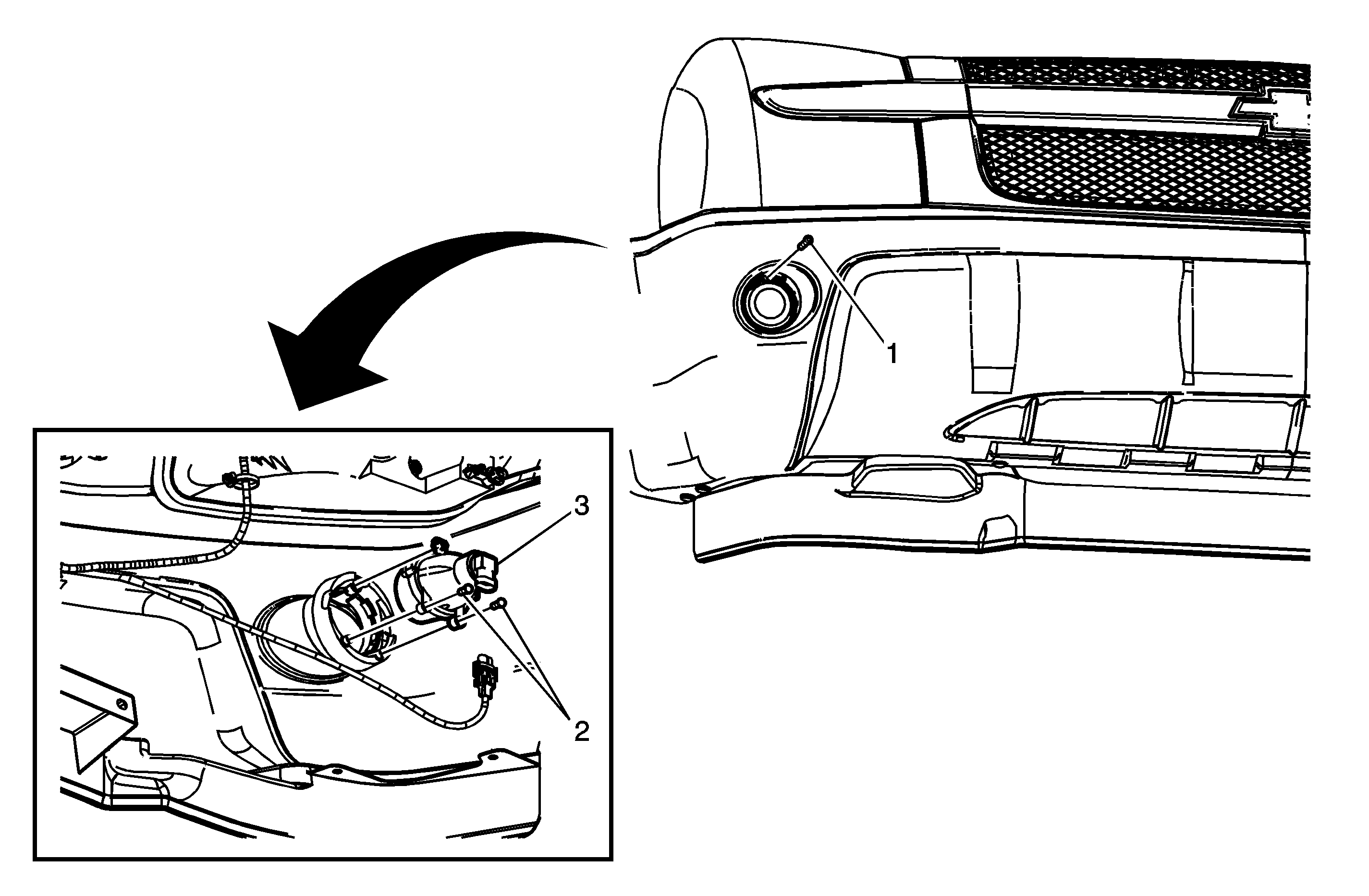 1
3
2