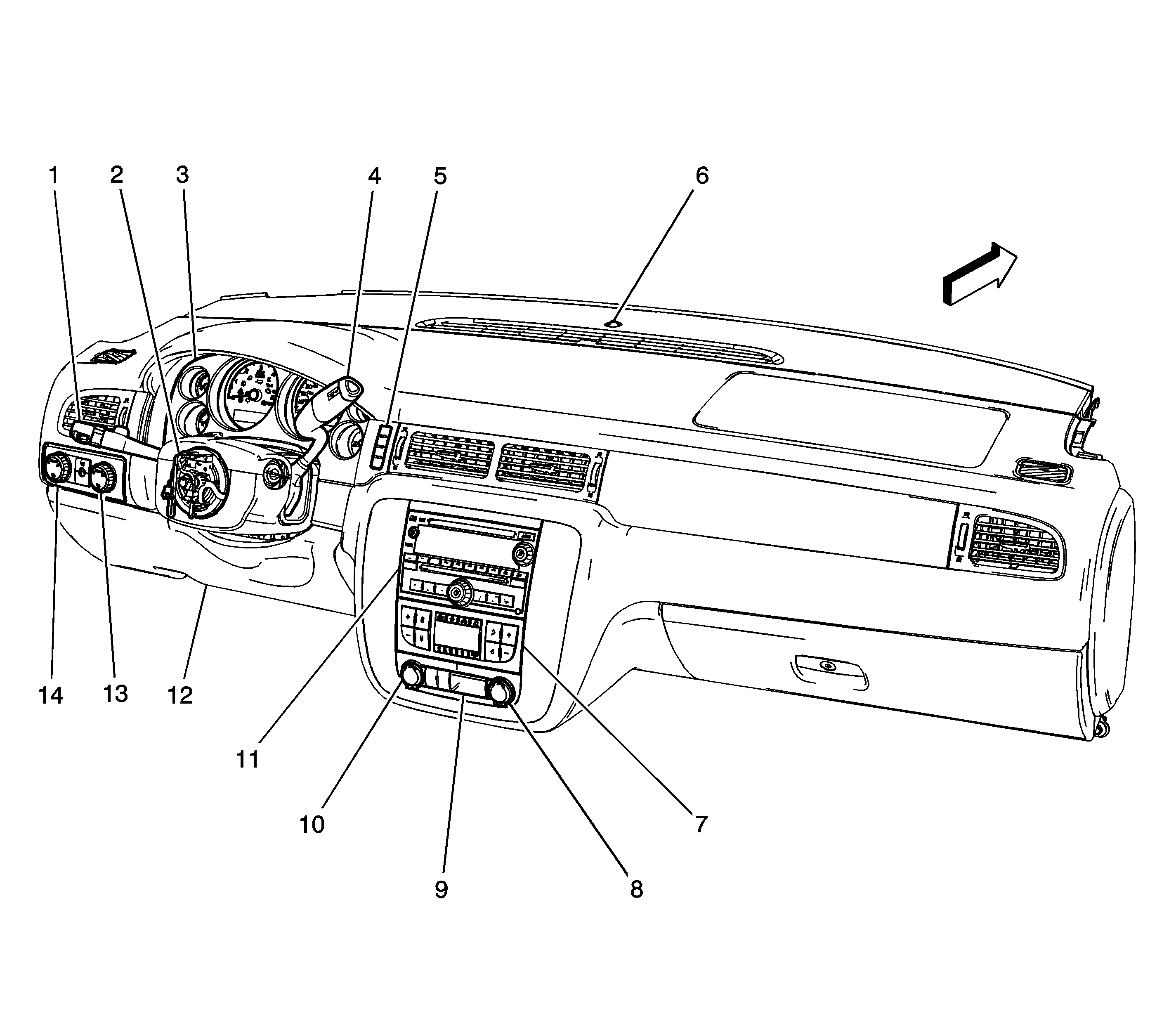 1
2
3
4
5
6
14
13
12
11
10
9
8
7