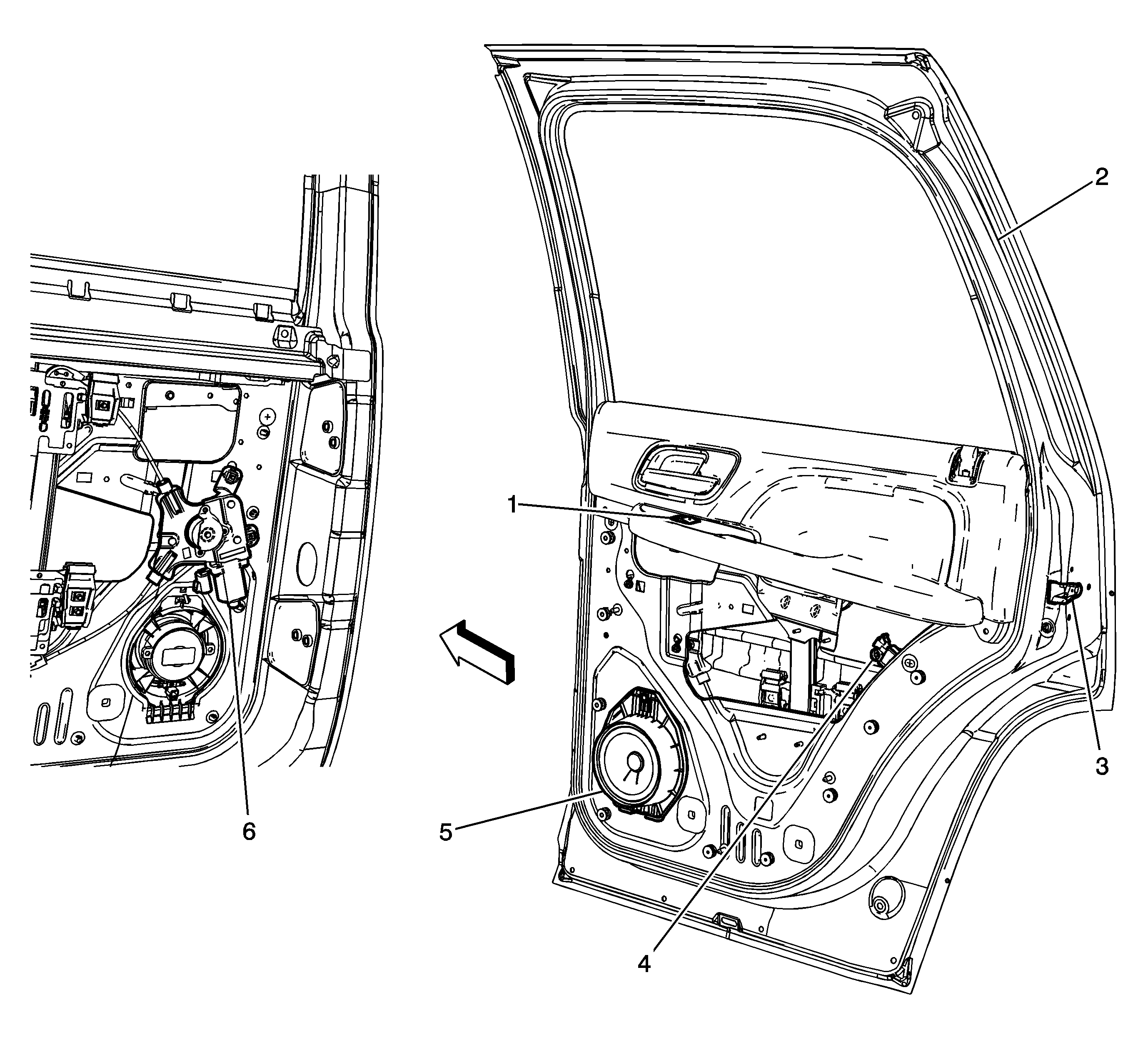 2

1

3

6

5

4