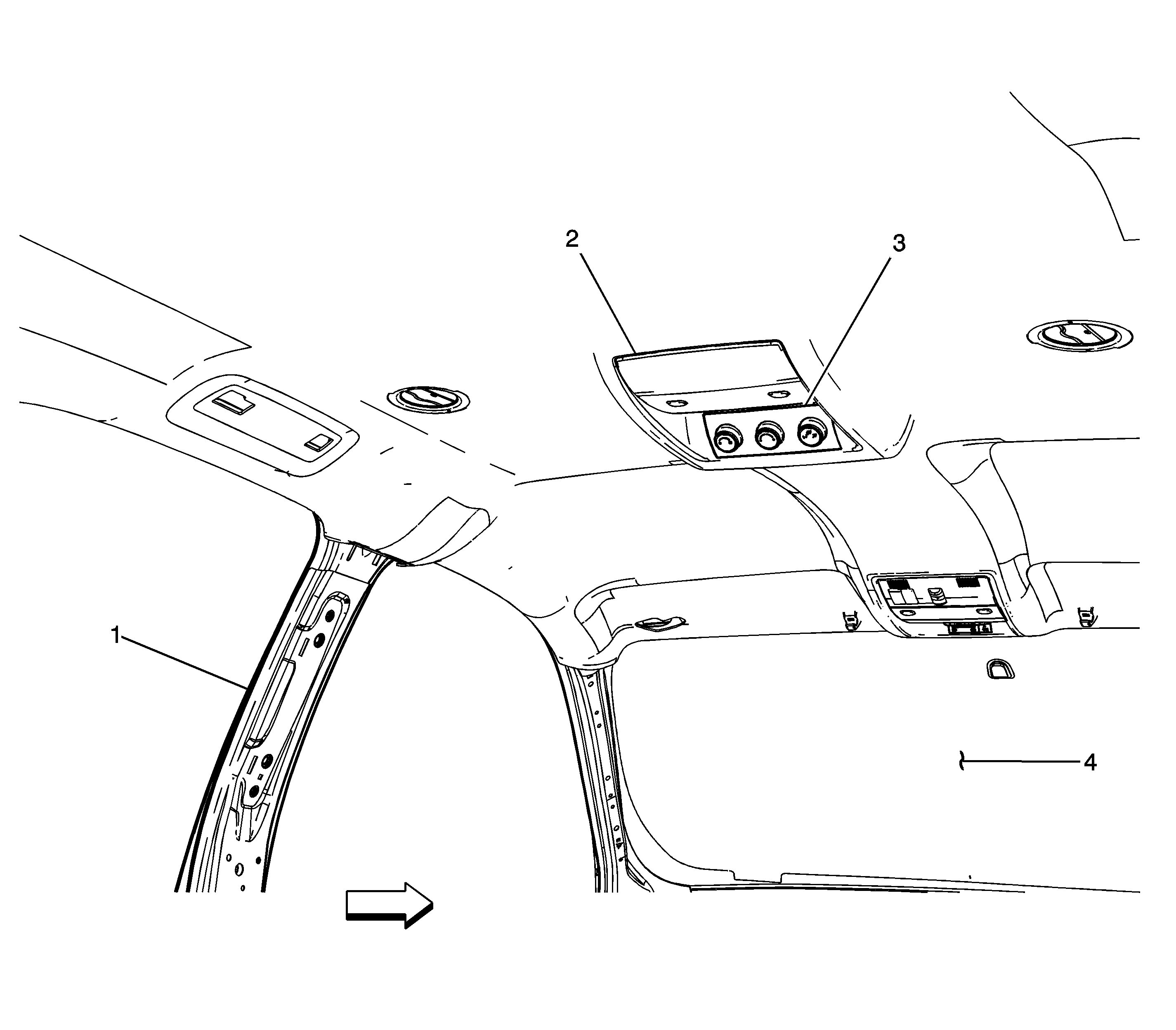 2
3
1
4