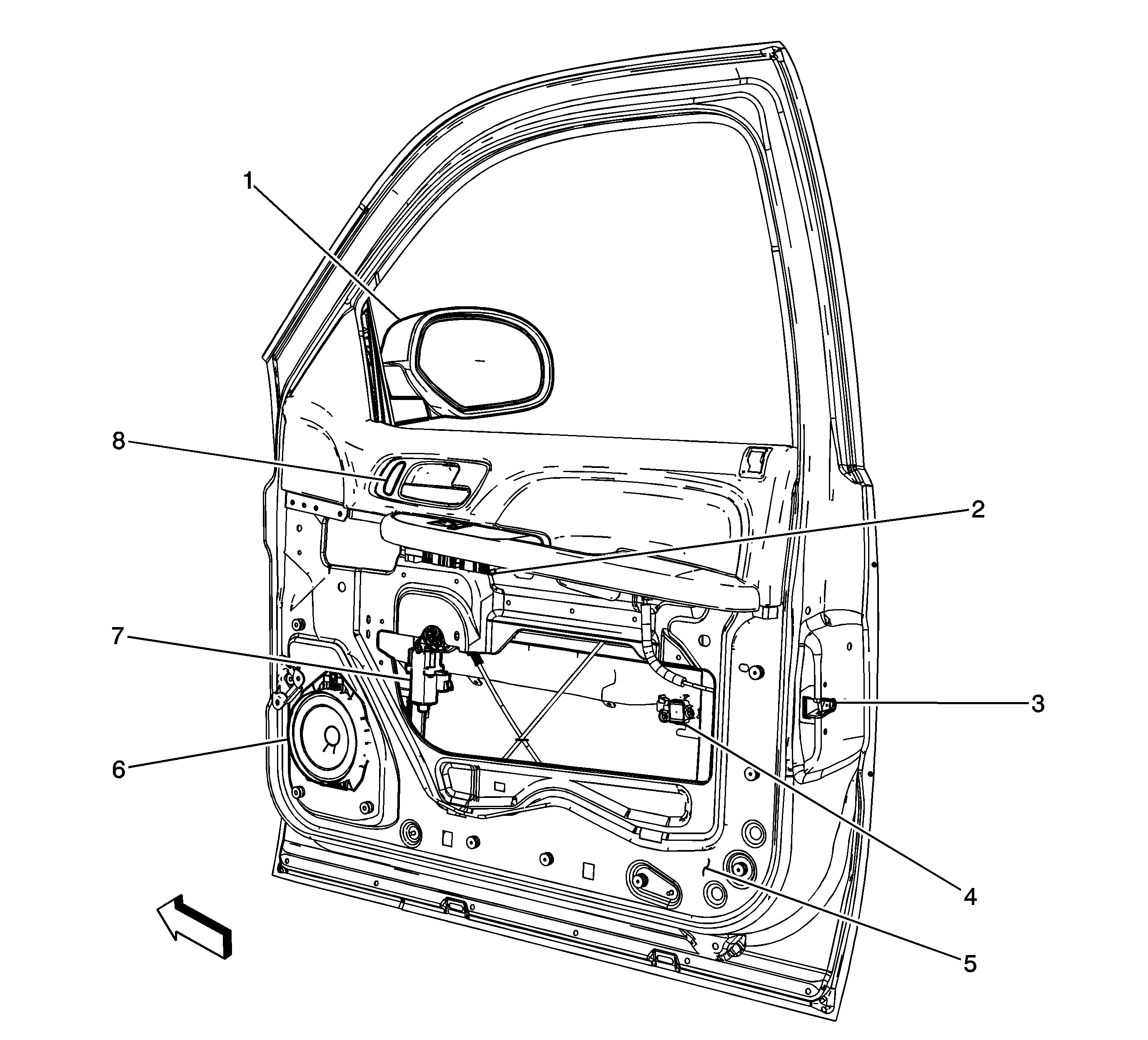 1
8
2
7
3
6
4
5