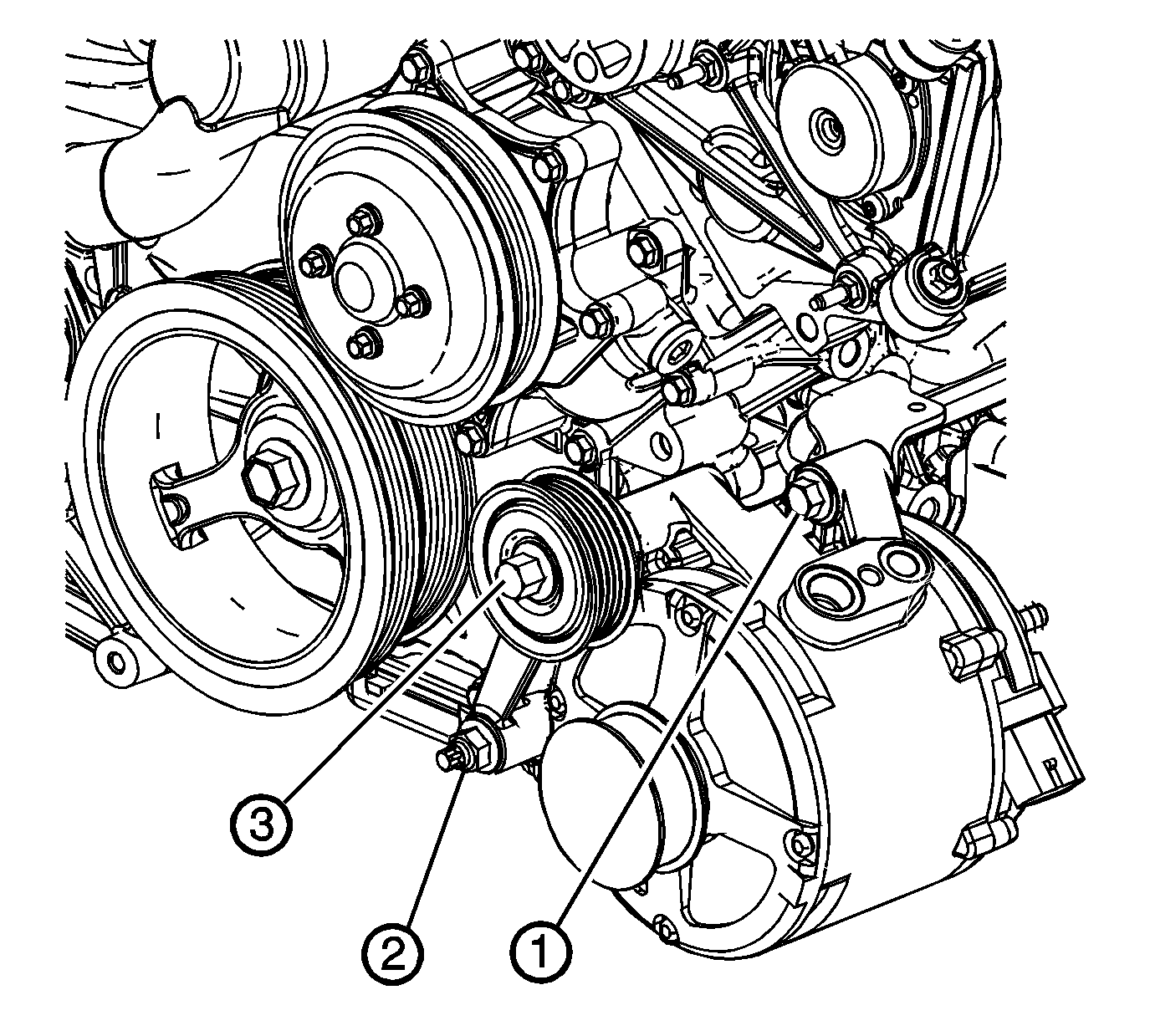 3
2
1