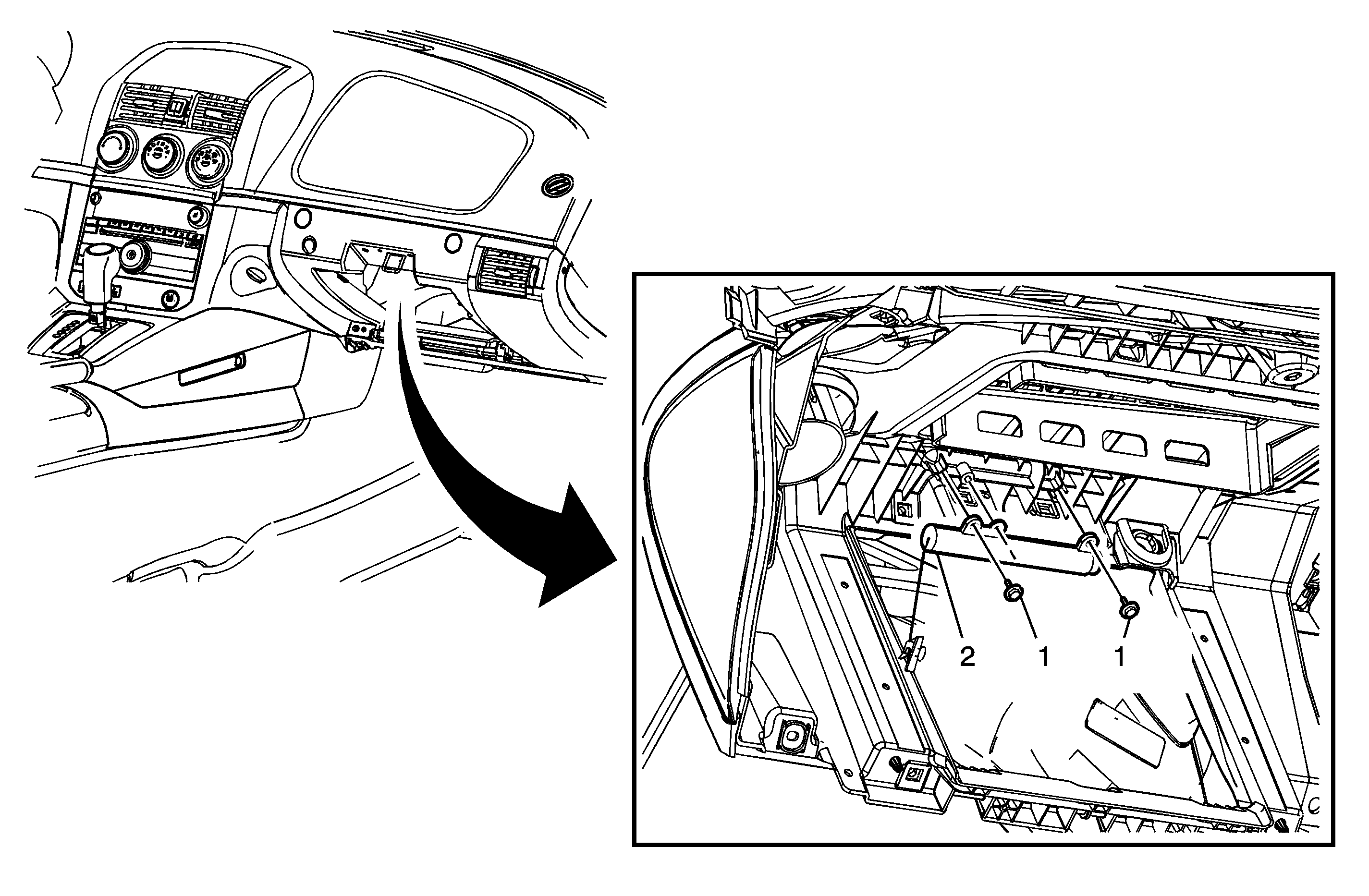 2 1 1