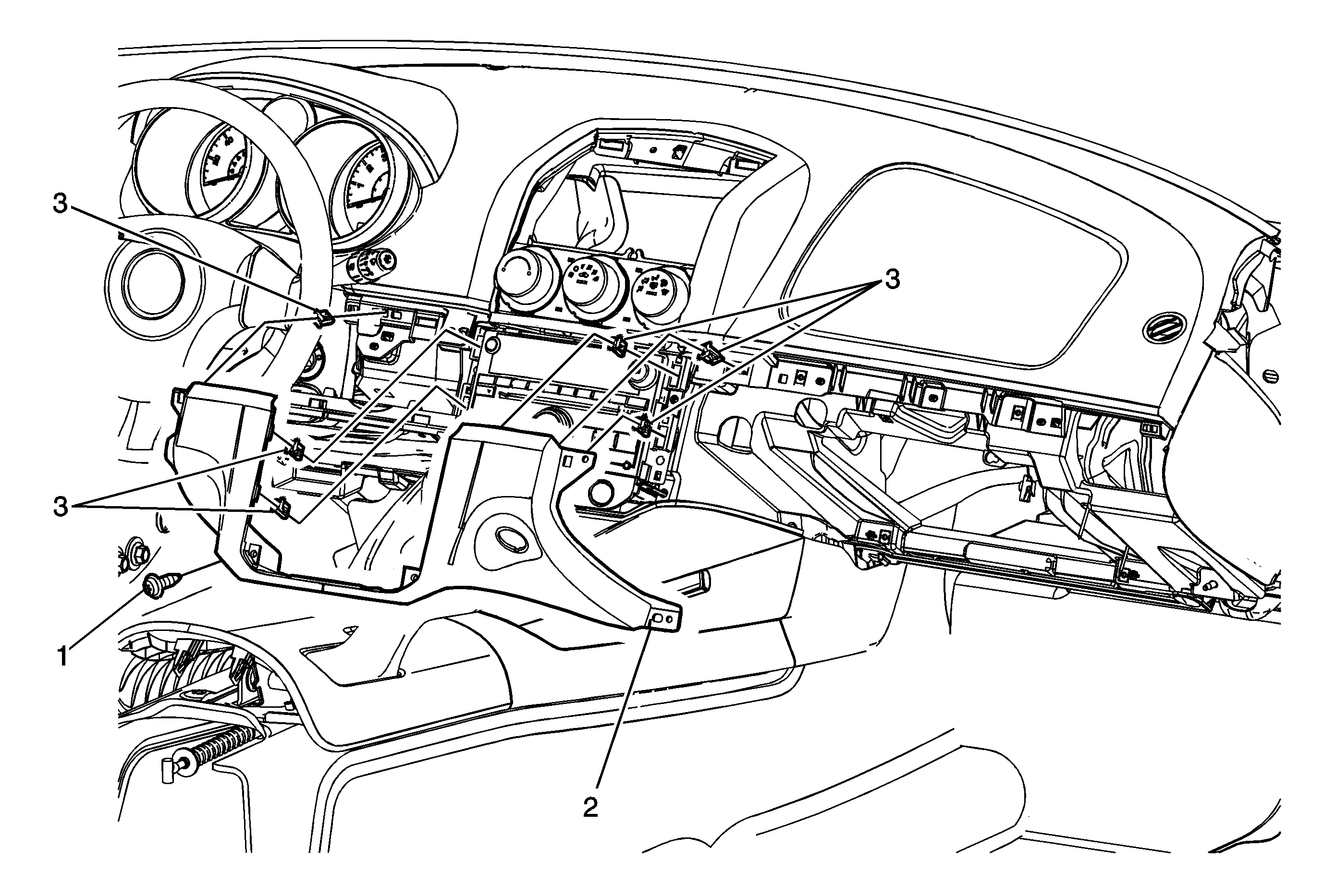 3
3
3
1
2